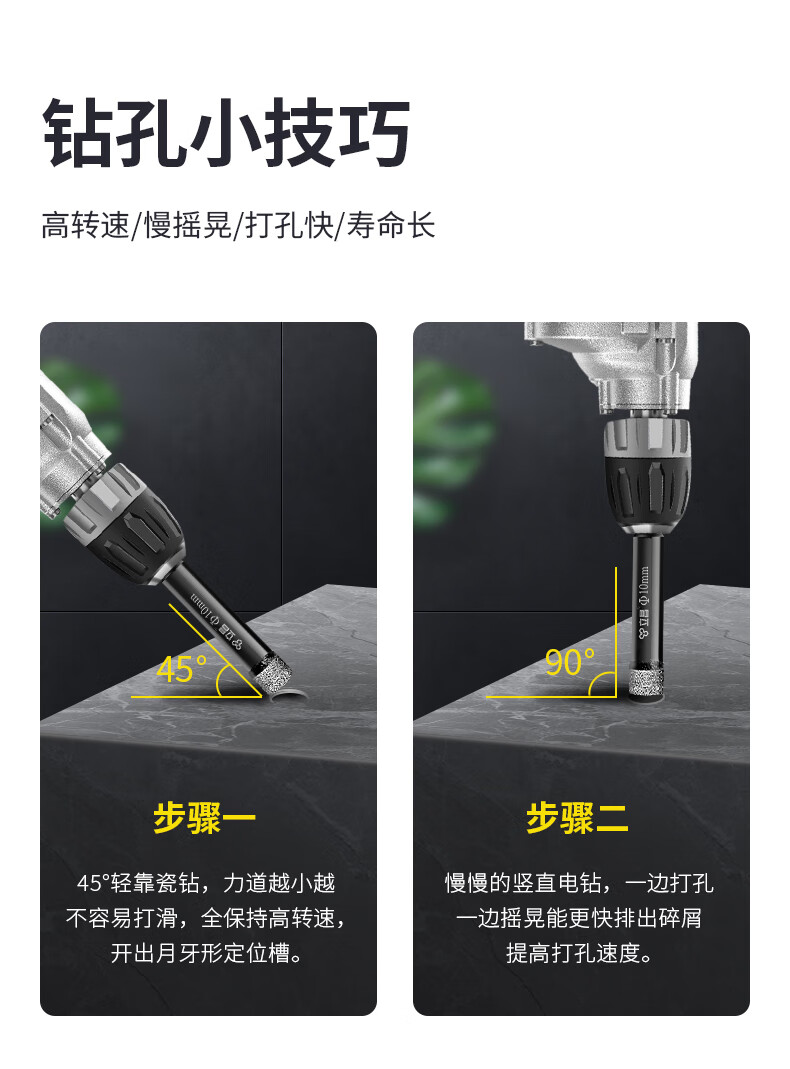 钻孔小技巧

高转速/慢摇晃/打孔快/寿命长

Φ10mm

45°

步骤一

45°轻靠瓷钻，力道越小越不容易打滑，全保持高转速，开出月牙形定位槽。

Φ10mm

90°

步骤二

慢慢的竖直电钻，一边打孔一边摇晃能更快排出碎屑提高打孔速度。