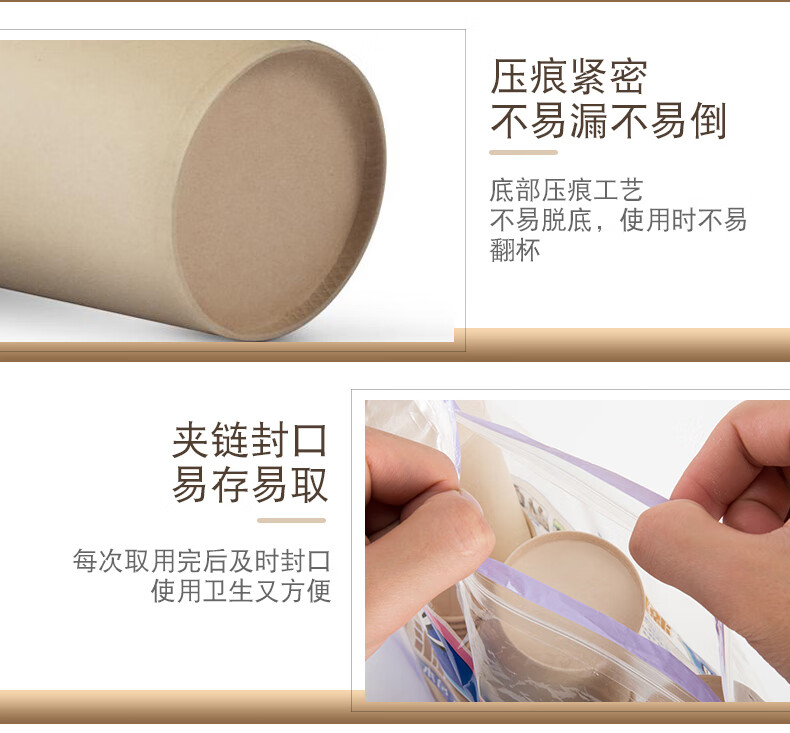 压痕紧密
不易漏不易倒

底部压痕工艺
不易脱底，使用时不易翻杯

夹链封口
易存易取

每次取用完后及时封口
使用卫生又方便