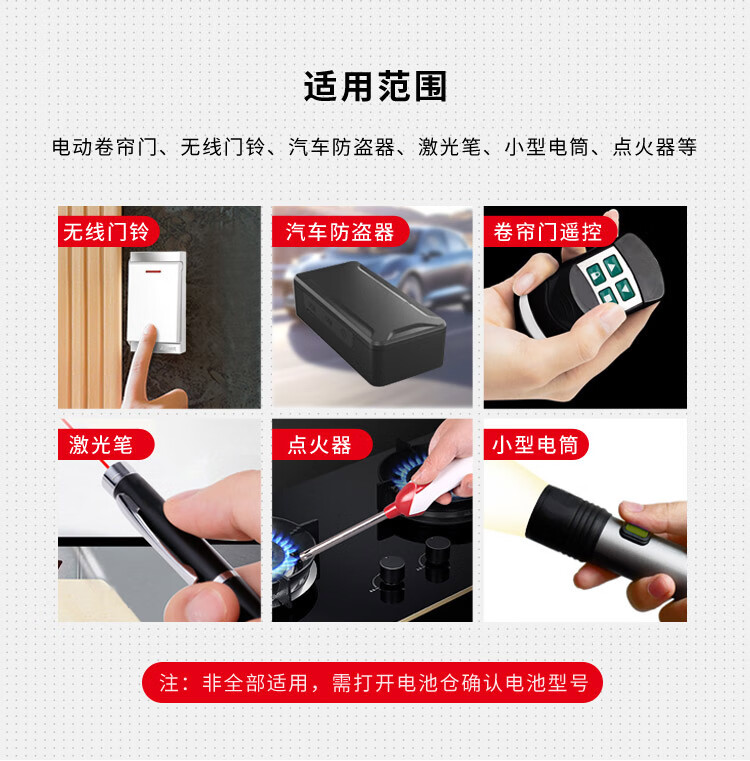 适用范围

电动卷帘门、无线门铃、汽车防盗器、激光笔、小型电筒、点火器等

无线门铃

汽车防盗器

卷帘门遥控

激光笔

点火器

小型电筒

注：非全部适用，需打开电池仓确认电池型号