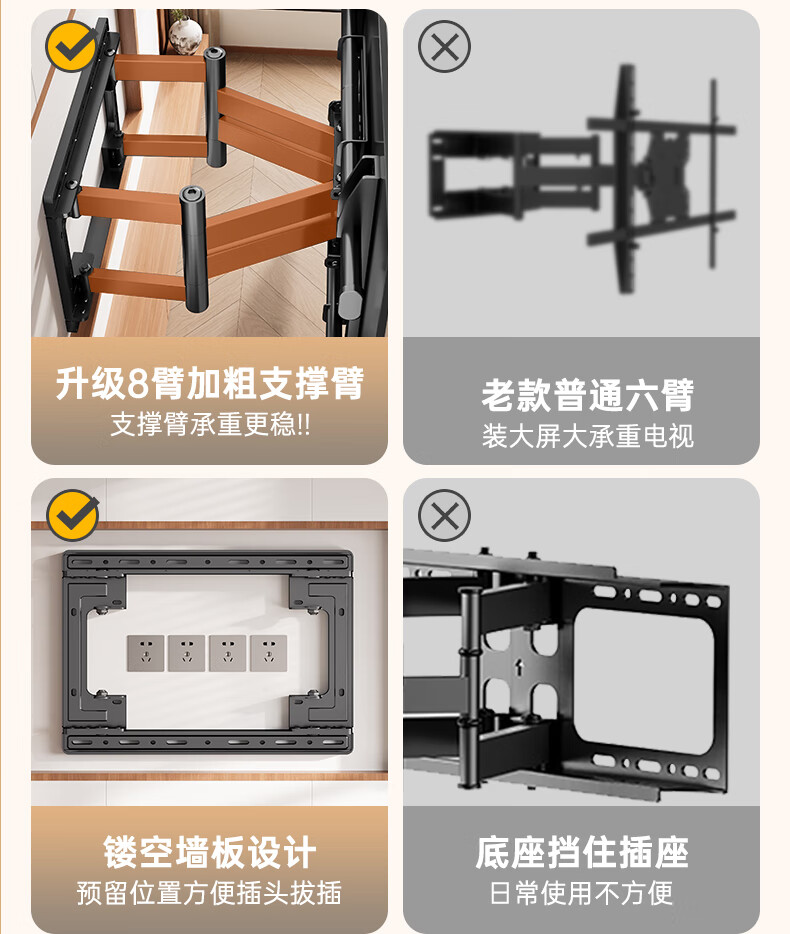 升级8臂加粗支撑臂
支撑臂承重更稳!!

老款普通六臂
装大屏大承重电视

镂空墙板设计
预留位置方便插头拔插

底座挡住插座
日常使用不方便