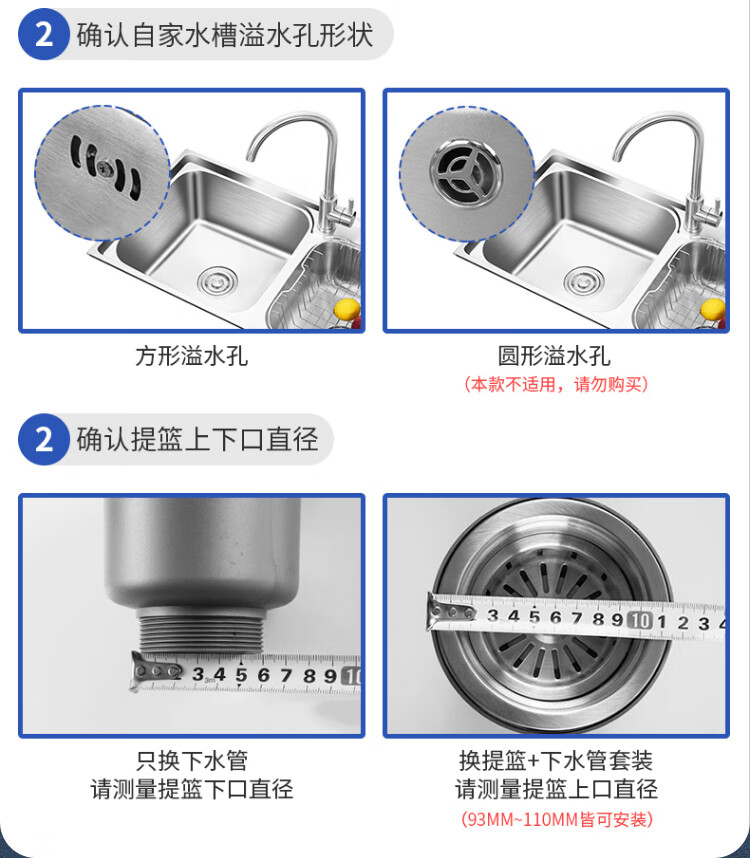 2 确认自家水槽溢水孔形状

方形溢水孔

圆形溢水孔
(本款不适用，请勿购买)

2 确认提篮上下口直径

3 4 5 6 7 8 9 10

3 4 5 6 7 8 9 10 1 2 3 4

只换下水管
请测量提篮下口直径

换提篮+下水管套装
请测量提篮上口直径
(93MM~110MM皆可安装)