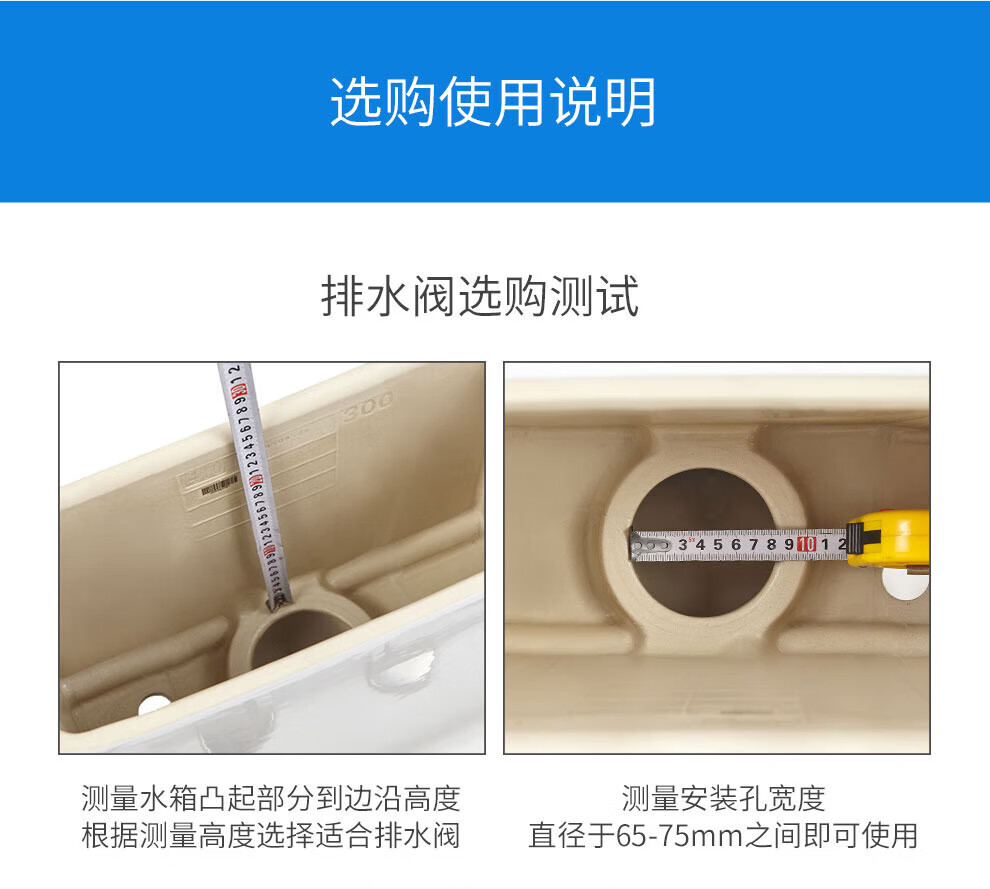 选购使用说明

排水阀选购测试

300

3 4 5 6 7 8 9 10 1 2

测量水箱凸起部分到边沿高度
根据测量高度选择适合排水阀

测量安装孔宽度
直径于65-75mm之间即可使用