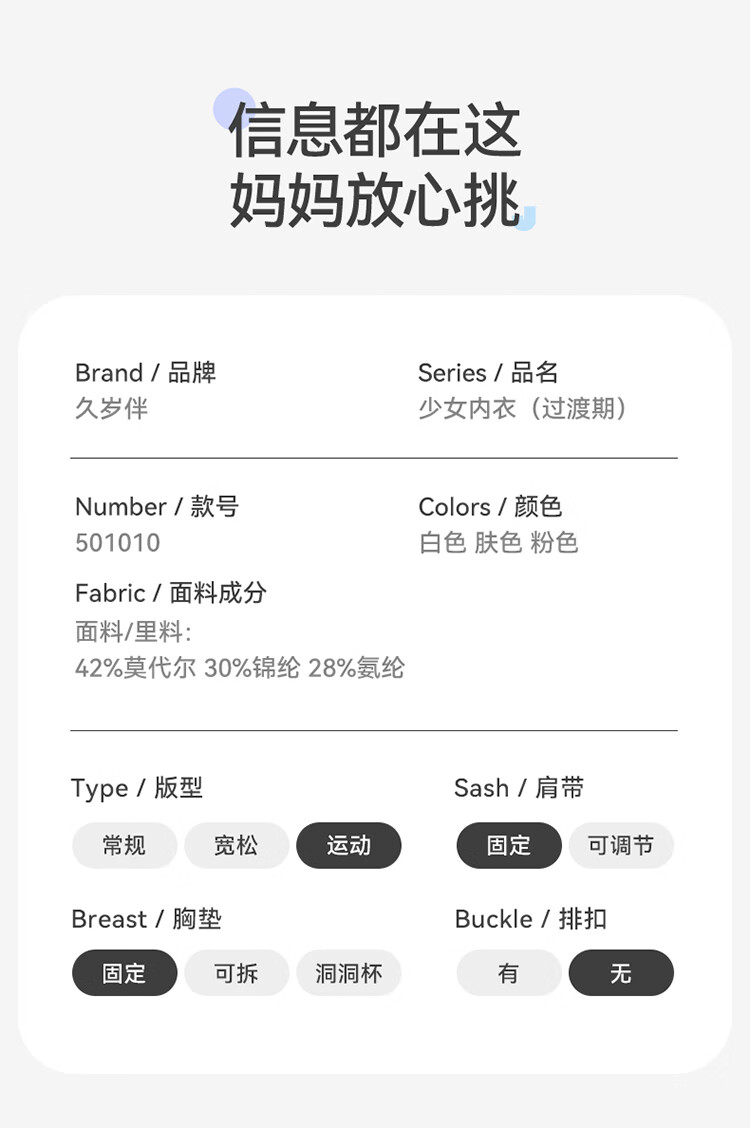 信息都在这
妈妈放心挑

Brand / 品牌
久岁伴

Series / 品名
少女内衣（过渡期）

Number / 款号
501010

Colors / 颜色
白色 肤色 粉色

Fabric / 面料成分
面料/里料:
42%莫代尔 30%锦纶 28%氨纶

Type / 版型
常规 宽松 运动

Sash / 肩带
固定 可调节

Breast / 胸垫
固定 可拆 洞洞杯

Buckle / 排扣
有 无