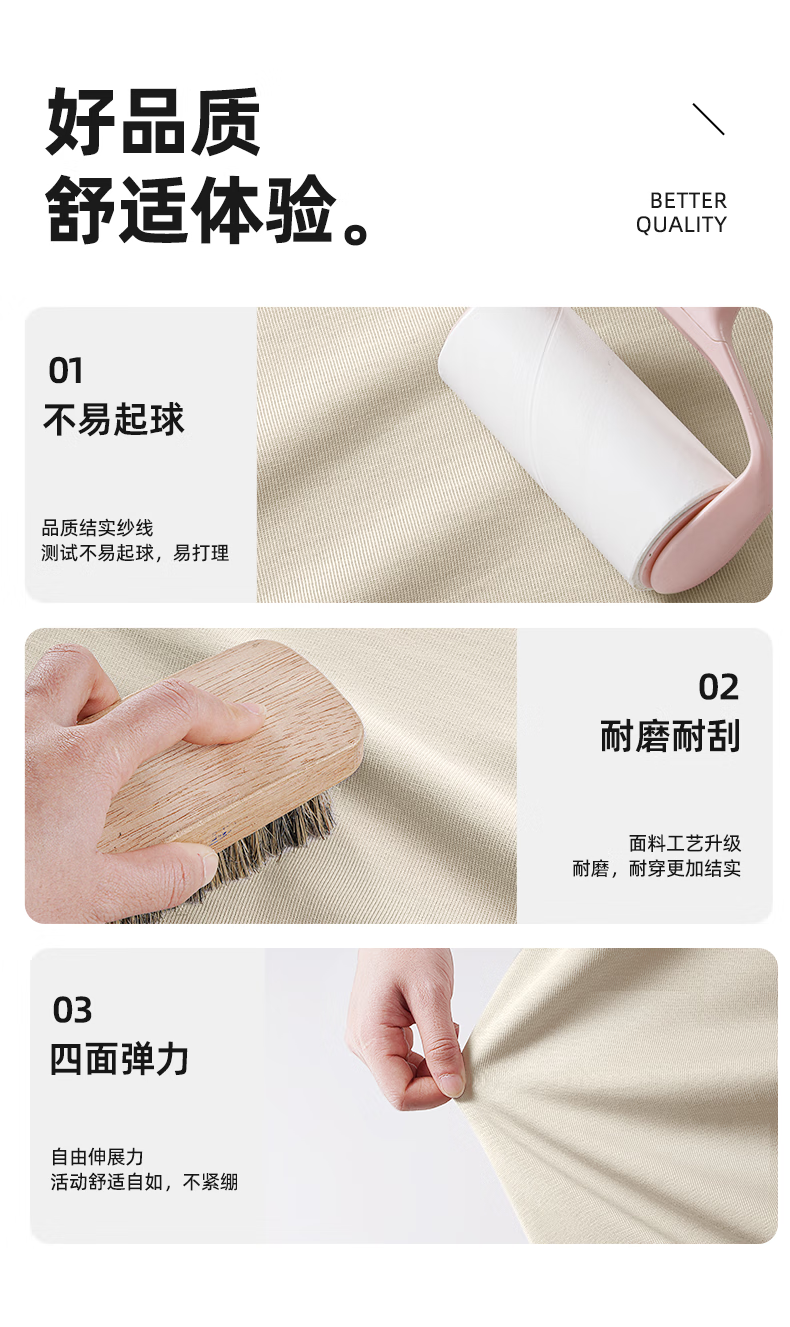 好品质
舒适体验。

BETTER
QUALITY

01
不易起球

品质结实纱线
测试不易起球，易打理

02
耐磨耐刮

面料工艺升级
耐磨，耐穿更加结实

03
四面弹力

自由伸展力
活动舒适自如，不紧绷