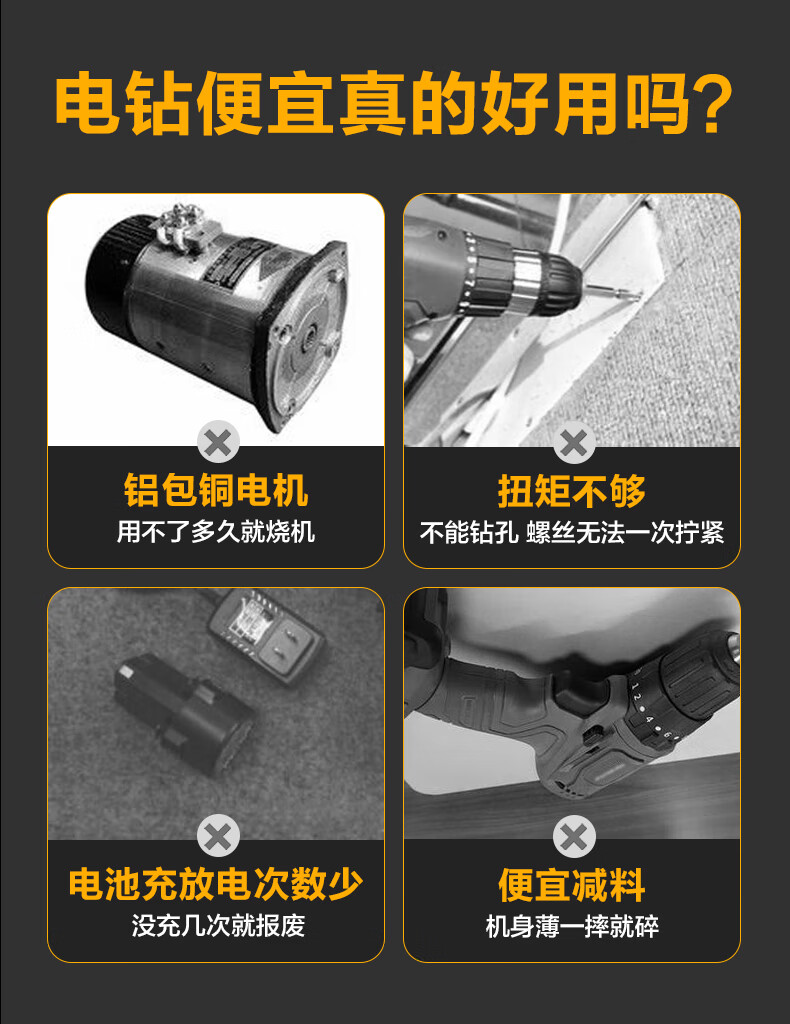 电钻便宜真的好用吗？

铝包铜电机
用不了多久就烧机

扭矩不够
不能钻孔 螺丝无法一次拧紧

电池充放电次数少
没充几次就报废

便宜减料
机身薄一摔就碎