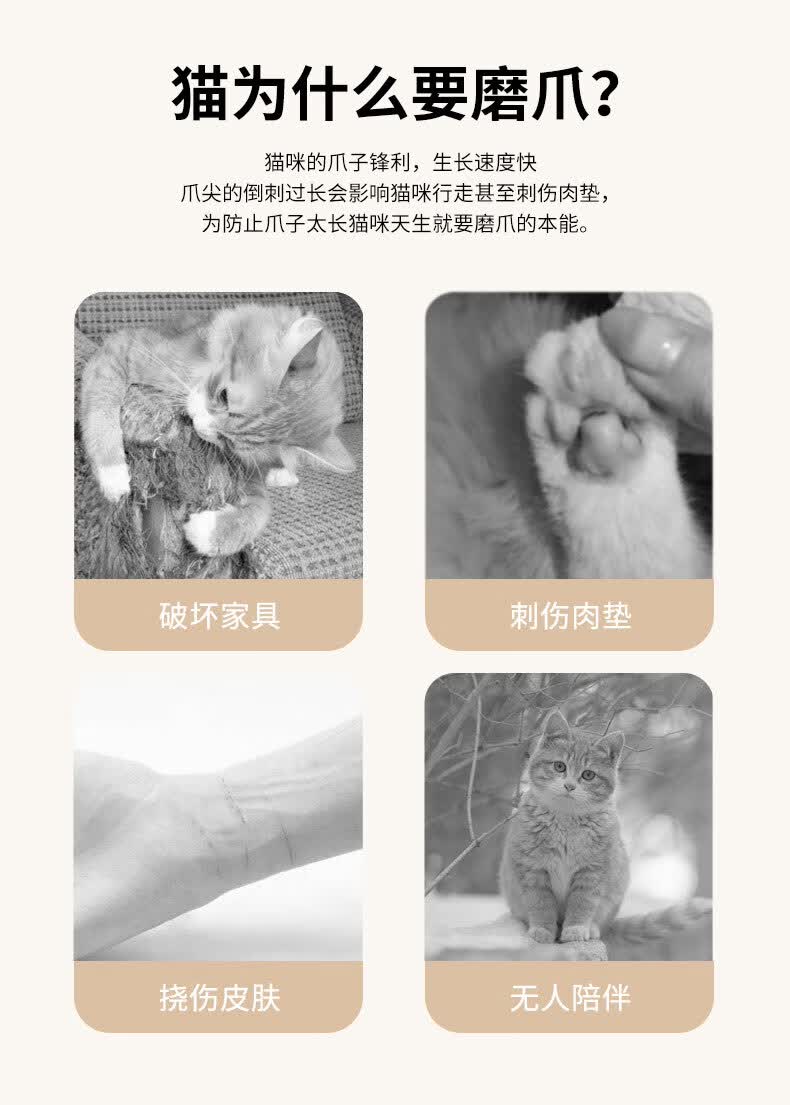 猫为什么要磨爪?

猫咪的爪子锋利，生长速度快
爪尖的倒刺过长会影响猫咪行走甚至刺伤肉垫，
为防止爪子太长猫咪天生就要磨爪的本能。

破坏家具

刺伤肉垫

挠伤皮肤

无人陪伴