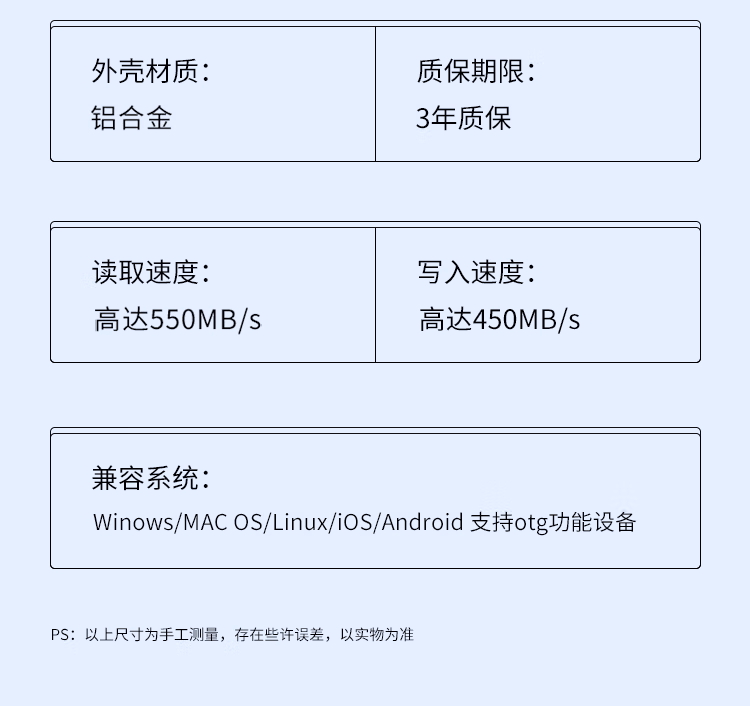 外壳材质：
铝合金

质保期限：
3年质保

读取速度：
高达550MB/s

写入速度：
高达450MB/s

兼容系统：
Winows/MAC OS/Linux/iOS/Android 支持otg功能设备

PS：以上尺寸为手工测量，存在些许误差，以实物为准