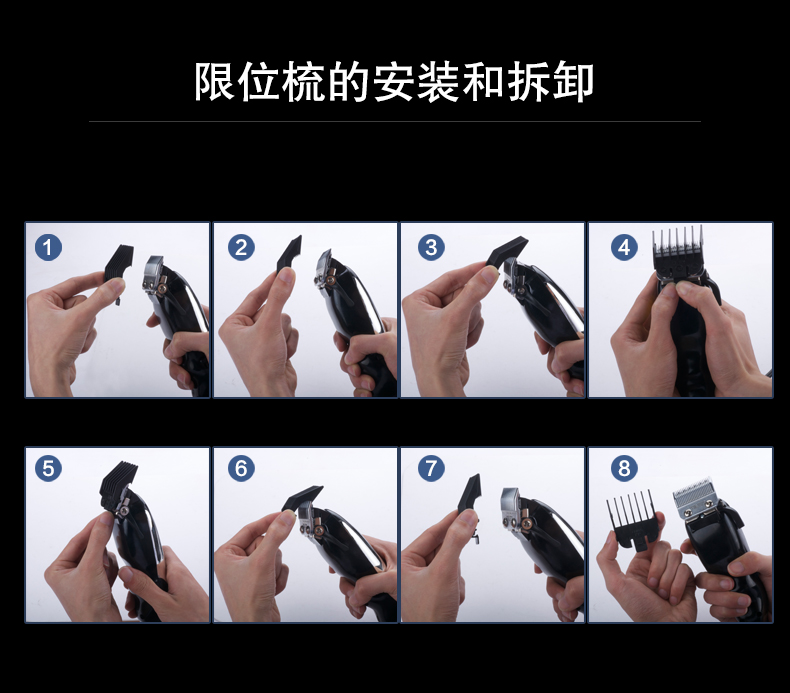 限位梳的安装和拆卸

1

2

3

4

5

6

7

8