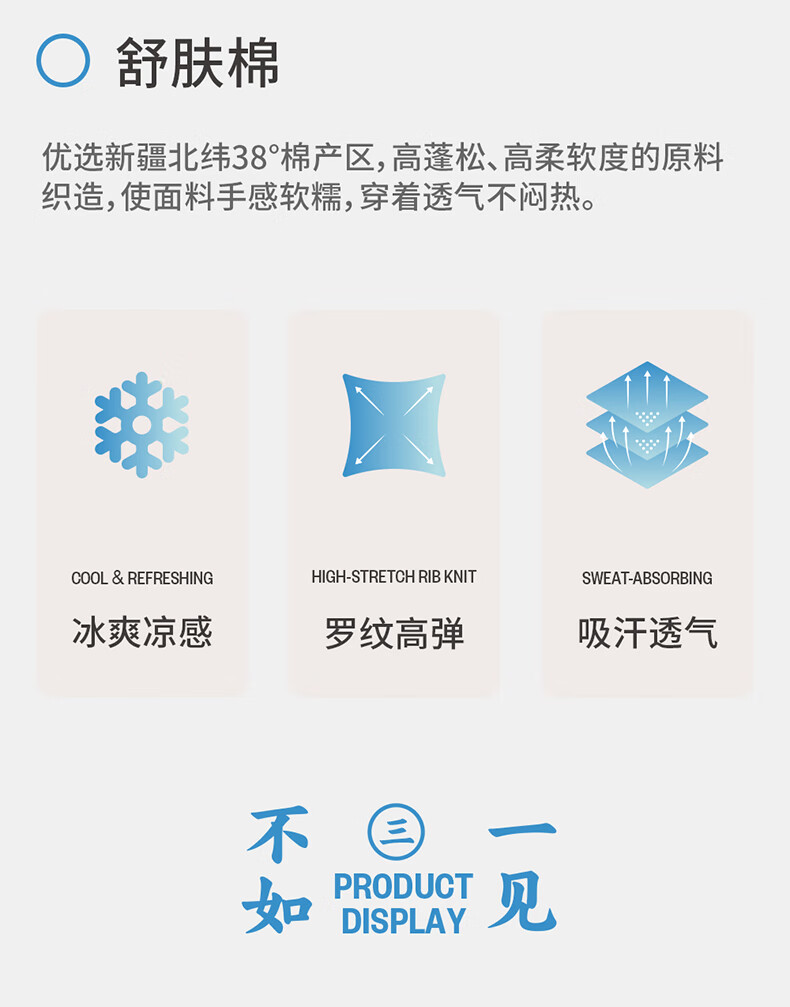 舒肤棉

优选新疆北纬38°棉产区,高蓬松、高柔软度的原料织造,使面料手感软糯,穿着透气不闷热。

COOL & REFRESHING
冰爽凉感

HIGH-STRETCH RIB KNIT
罗纹高弹

SWEAT-ABSORBING
吸汗透气

不如
三
PRODUCT DISPLAY
一见