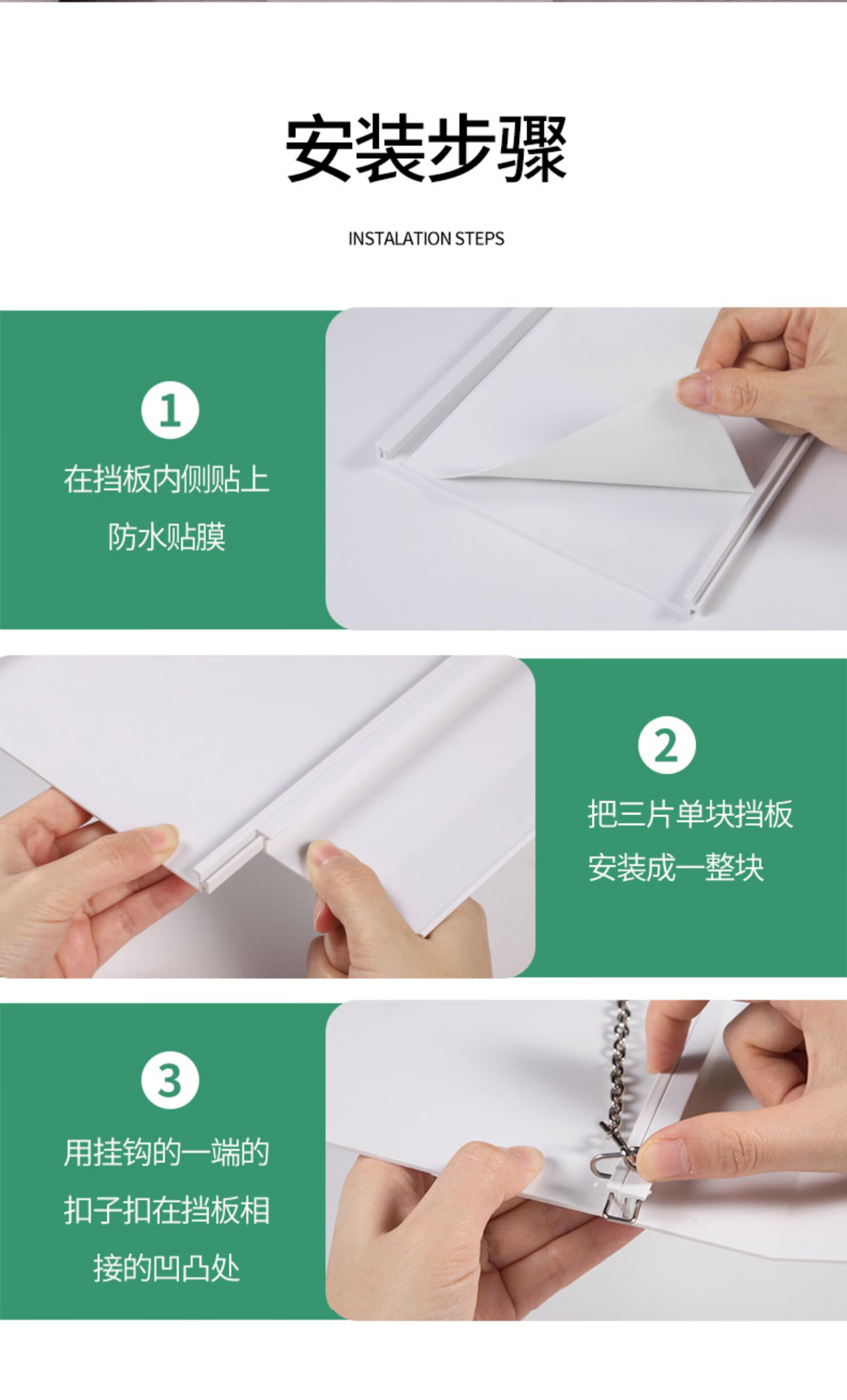 安装步骤

INSTALATION STEPS

1

在挡板内侧贴上防水贴膜

2

把三片单块挡板安装成一整块

3

用挂钩的一端的扣子扣在挡板相接的凹凸处