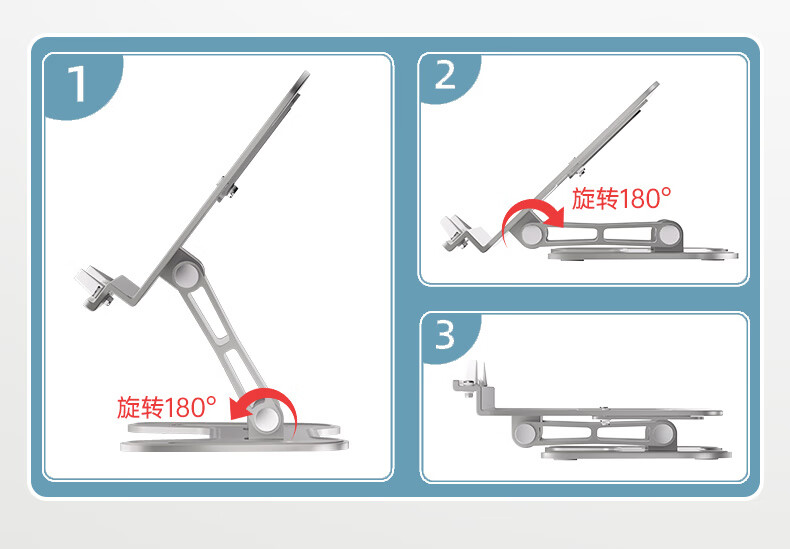 1

旋转180°

2

旋转180°

3