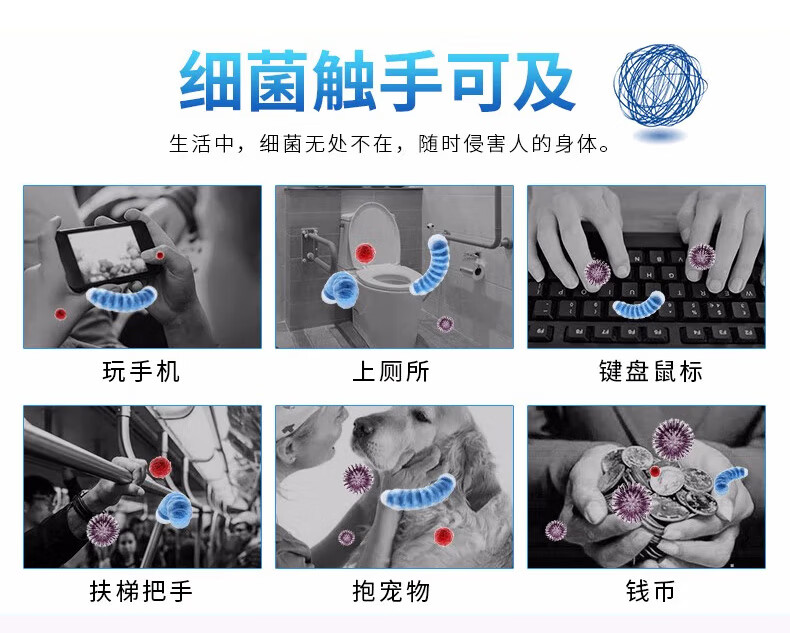 细菌触手可及

生活中，细菌无处不在，随时侵害人的身体。

玩手机

上厕所

键盘鼠标

扶梯把手

抱宠物

钱币