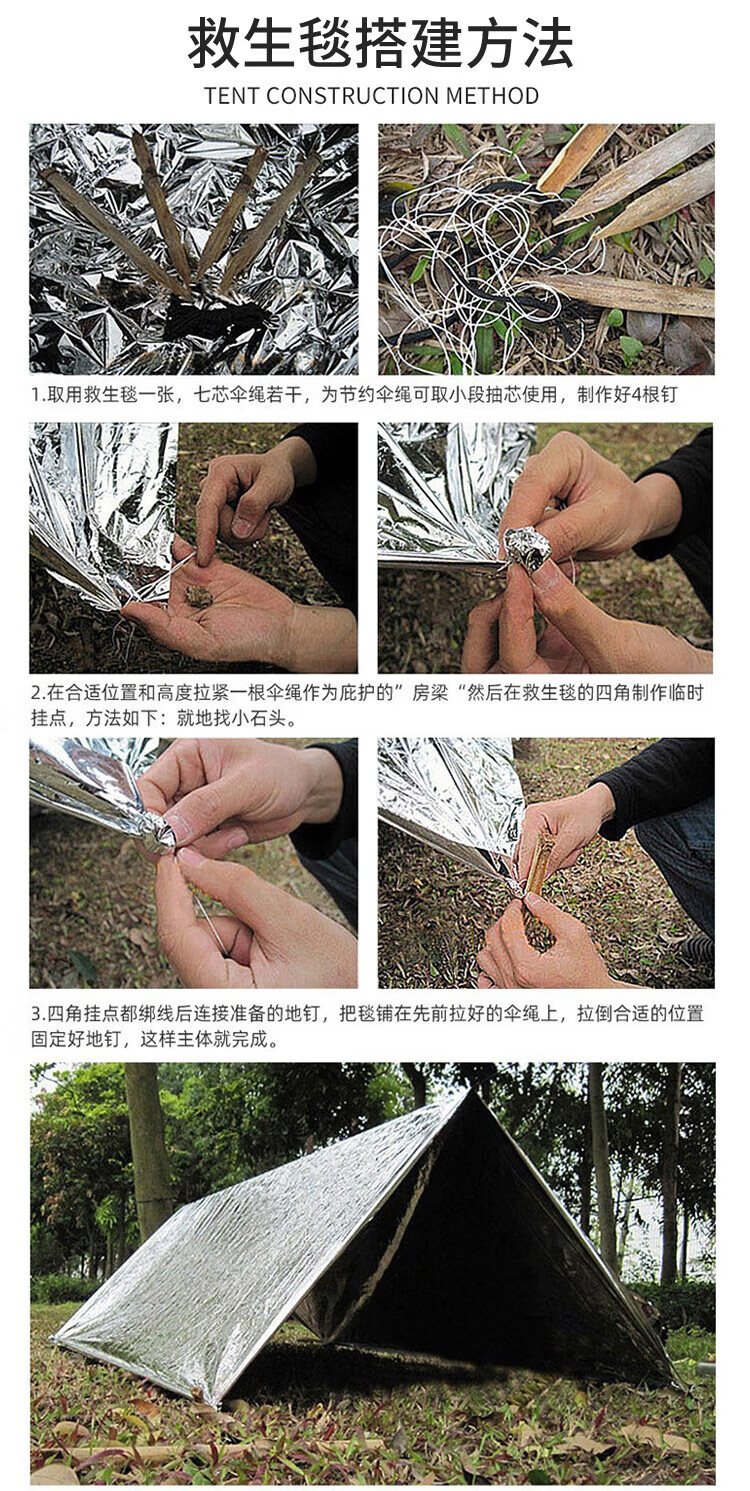 救生毯搭建方法
TENT CONSTRUCTION METHOD

1.取用救生毯一张，七芯伞绳若干，为节约伞绳可取小段抽芯使用，制作好4根钉

2.在合适位置和高度拉紧一根伞绳作为庇护的”房梁“然后在救生毯的四角制作临时挂点，方法如下：就地找小石头。

3.四角挂点都绑线后连接准备的地钉，把毯铺在先前拉好的伞绳上，拉倒合适的位置固定好地钉，这样主体就完成。