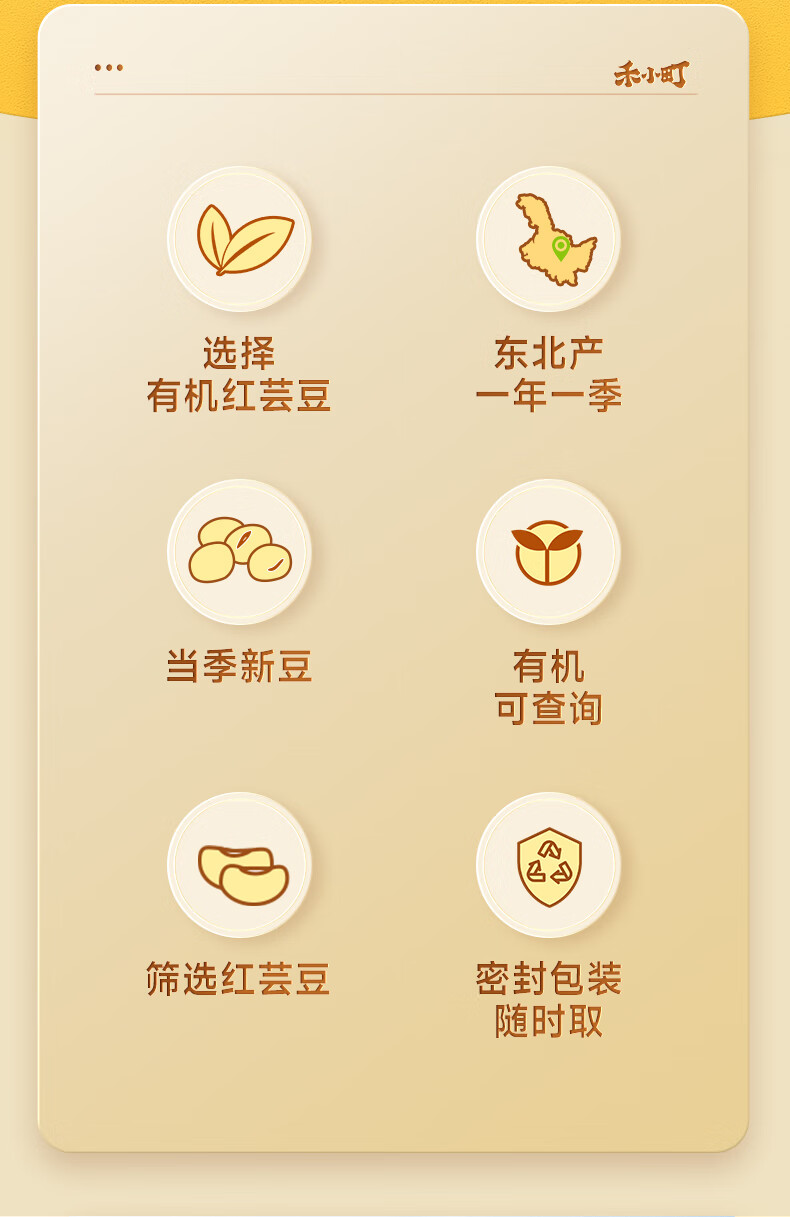 禾小町

选择
有机红芸豆

东北产
一年一季

当季新豆

有机
可查询

筛选红芸豆

密封包装
随时取