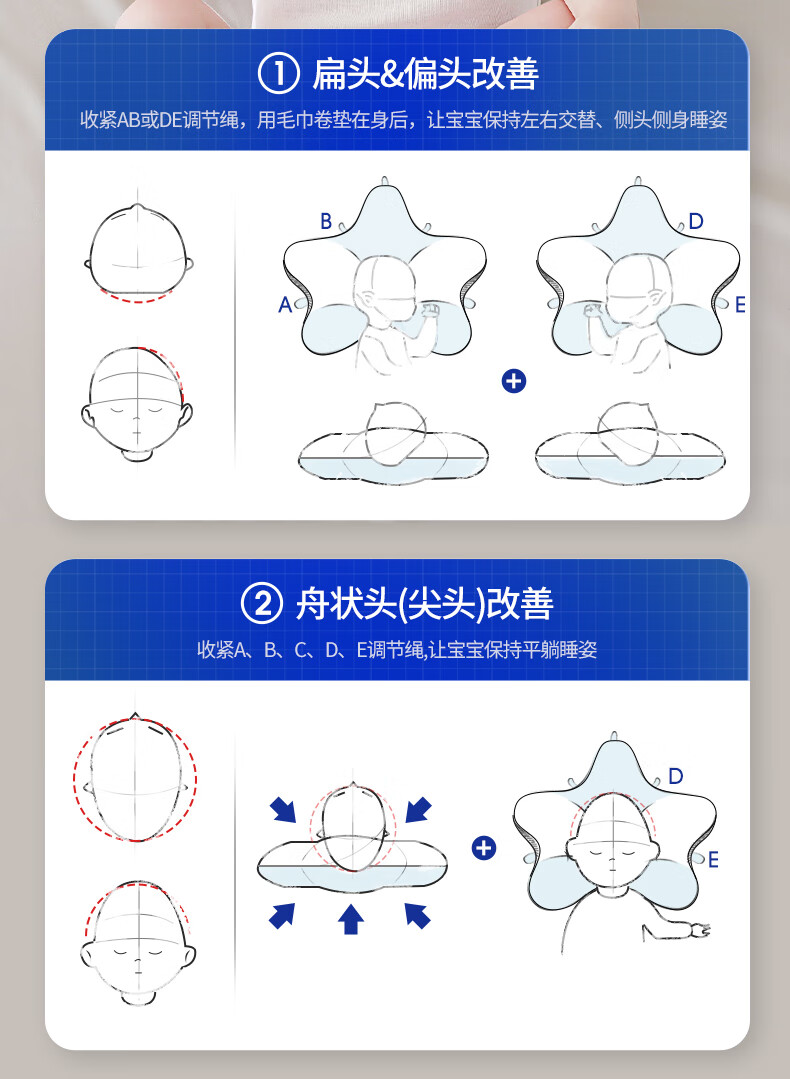 ① 扁头&偏头改善

收紧AB或DE调节绳，用毛巾卷垫在身后，让宝宝保持左右交替、侧头侧身睡姿

B A D E

② 舟状头(尖头)改善

收紧A、B、C、D、E调节绳,让宝宝保持平躺睡姿

D E