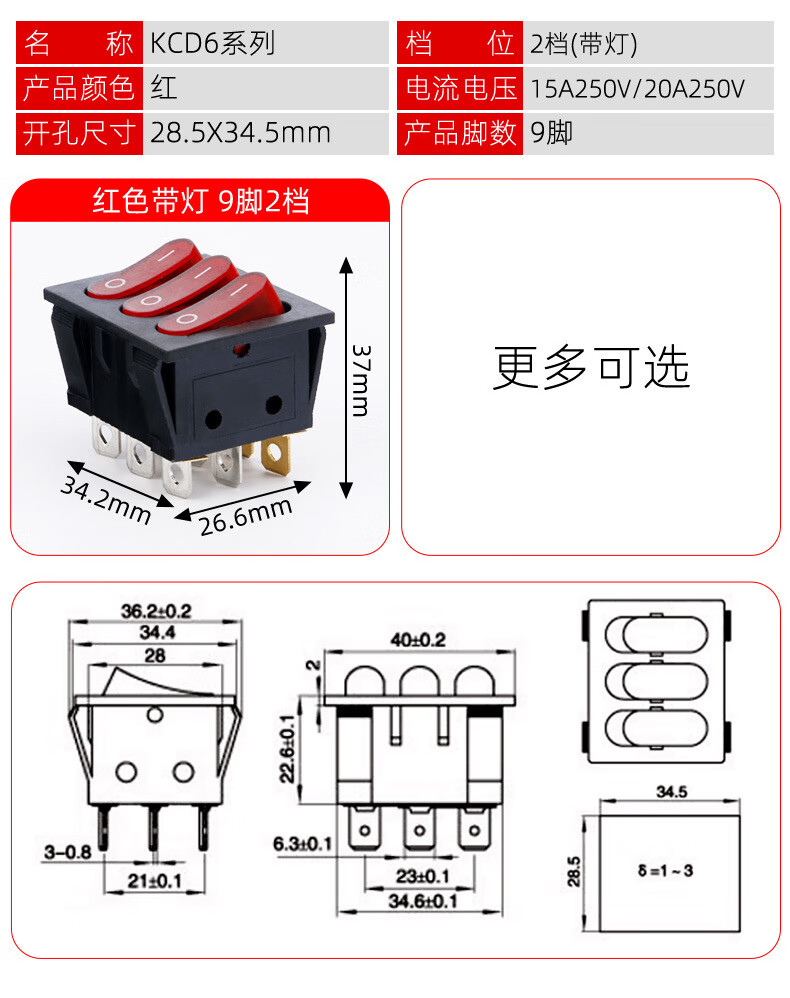 | 名 称 | KCD6系列 | 档 位 | 2档(带灯) |
|---|---|---|---|
| 产品颜色 | 红 | 电流电压 | 15A250V/20A250V |
| 开孔尺寸 | 28.5X34.5mm | 产品脚数 | 9脚 |

红色带灯 9脚2档

37mm
34.2mm
26.6mm

更多可选

36.2±0.2
34.4
28
3-0.8
21±0.1

40±0.2
2
22.6±0.1
6.3±0.1
23±0.1
34.6±0.1

34.5
28.5
δ=1~3