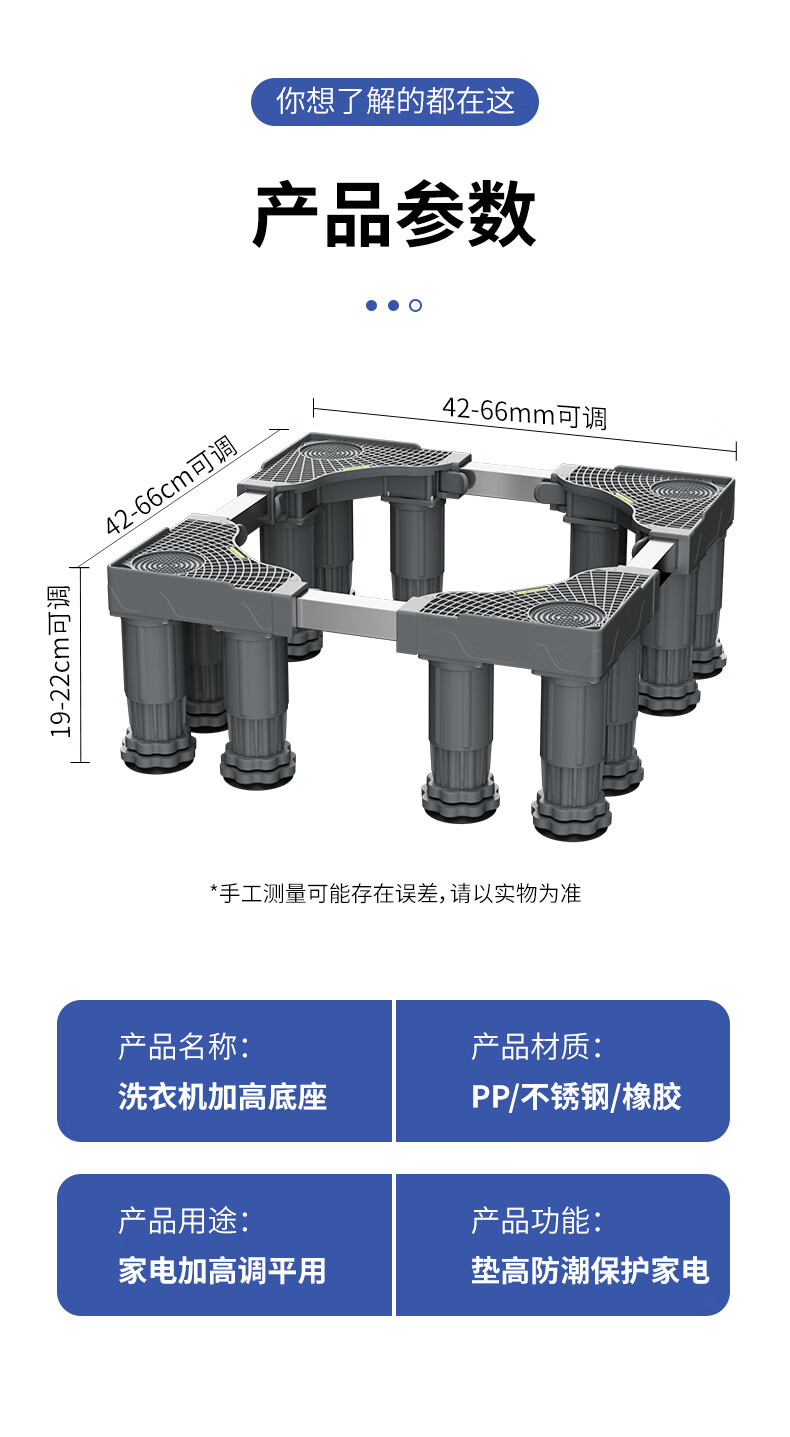 你想了解的都在这

产品参数

42-66mm可调

42-66cm可调

19-22cm可调

*手工测量可能存在误差，请以实物为准

产品名称：
洗衣机加高底座

产品材质：
PP/不锈钢/橡胶

产品用途：
家电加高调平用

产品功能：
垫高防潮保护家电