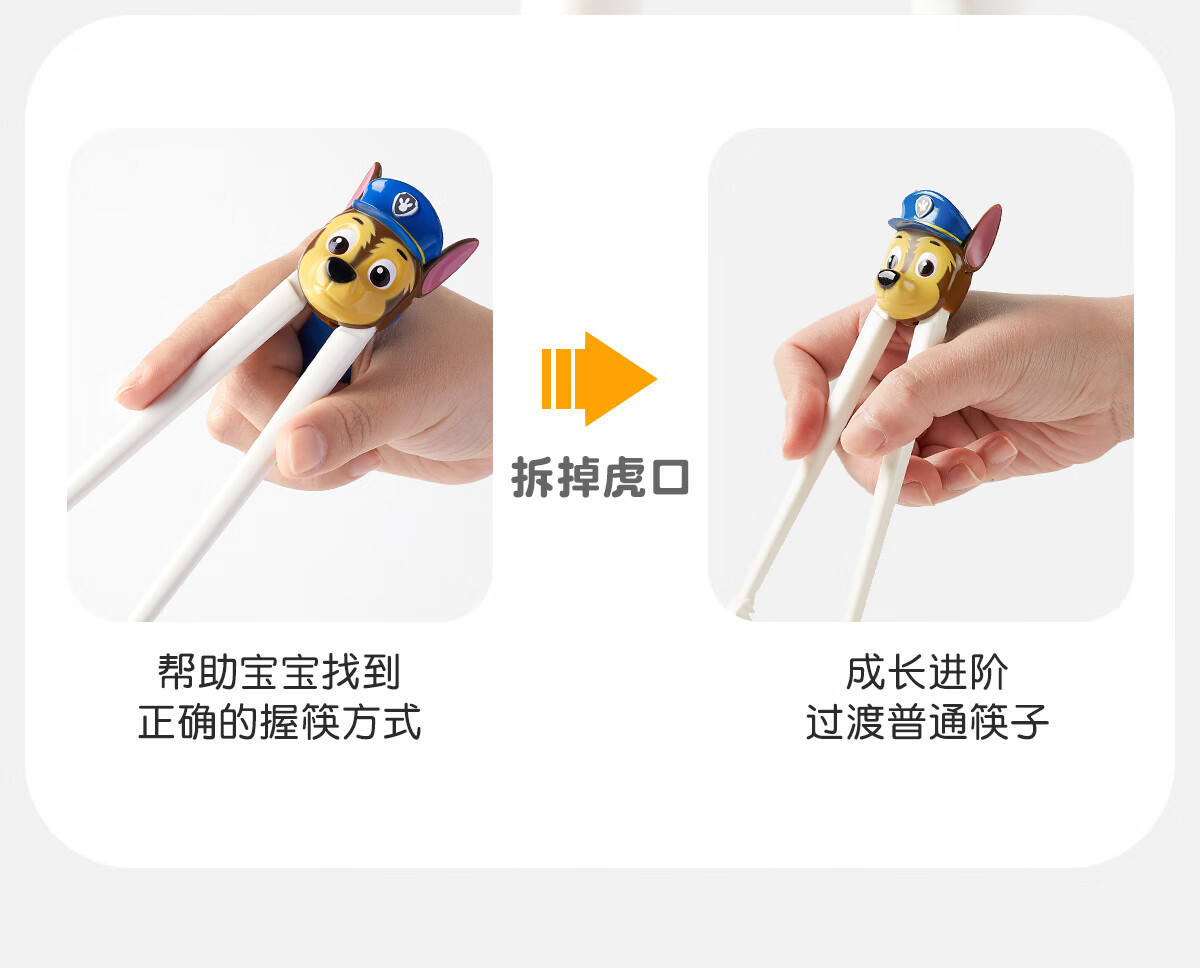 拆掉虎口

帮助宝宝找到
正确的握筷方式

成长进阶
过渡普通筷子