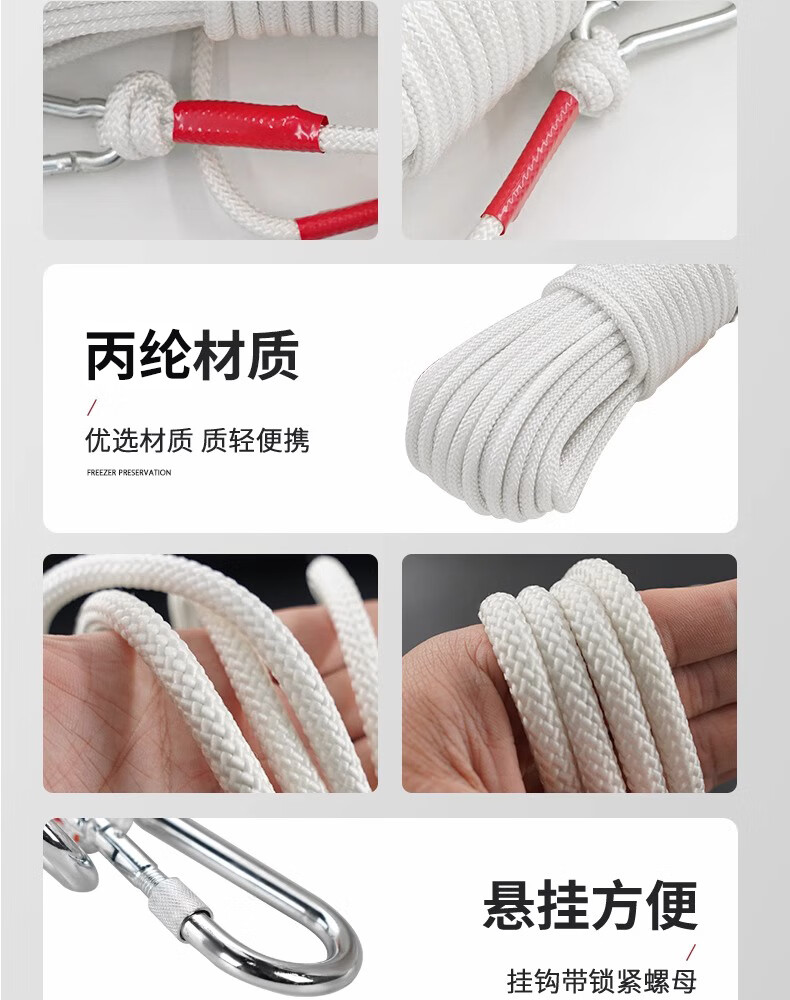 丙纶材质

/

优选材质 质轻便携

FREEZER PRESERVATION

悬挂方便

/

挂钩带锁紧螺母