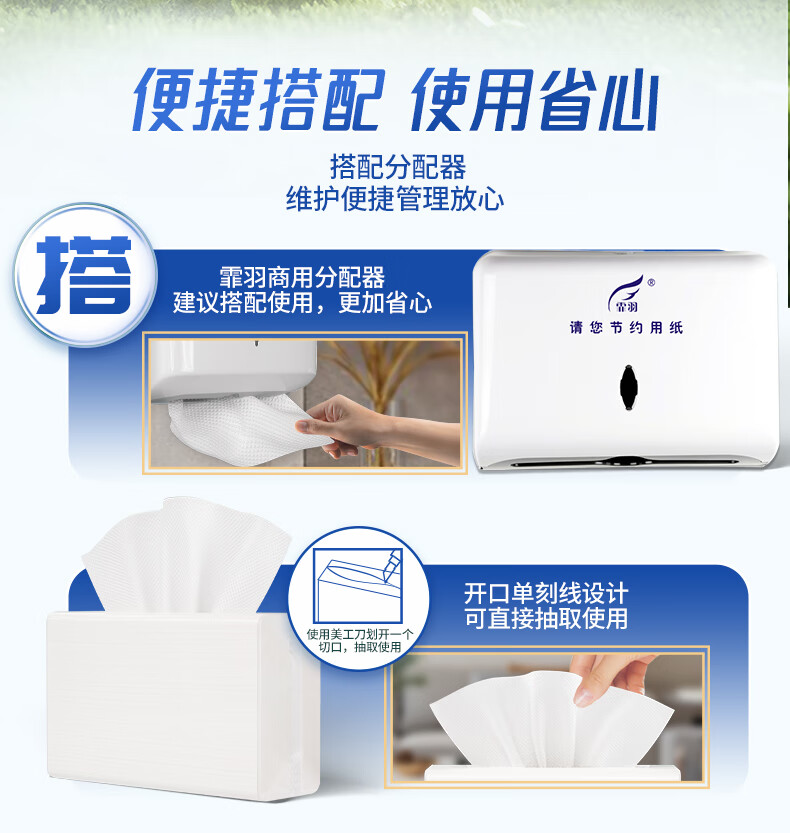 便捷搭配 使用省心

搭配分配器
维护便捷管理放心

搭

霏羽商用分配器
建议搭配使用，更加省心

霏羽 ®
请您节约用纸

使用美工刀划开一个切口，抽取使用

开口单刻线设计
可直接抽取使用