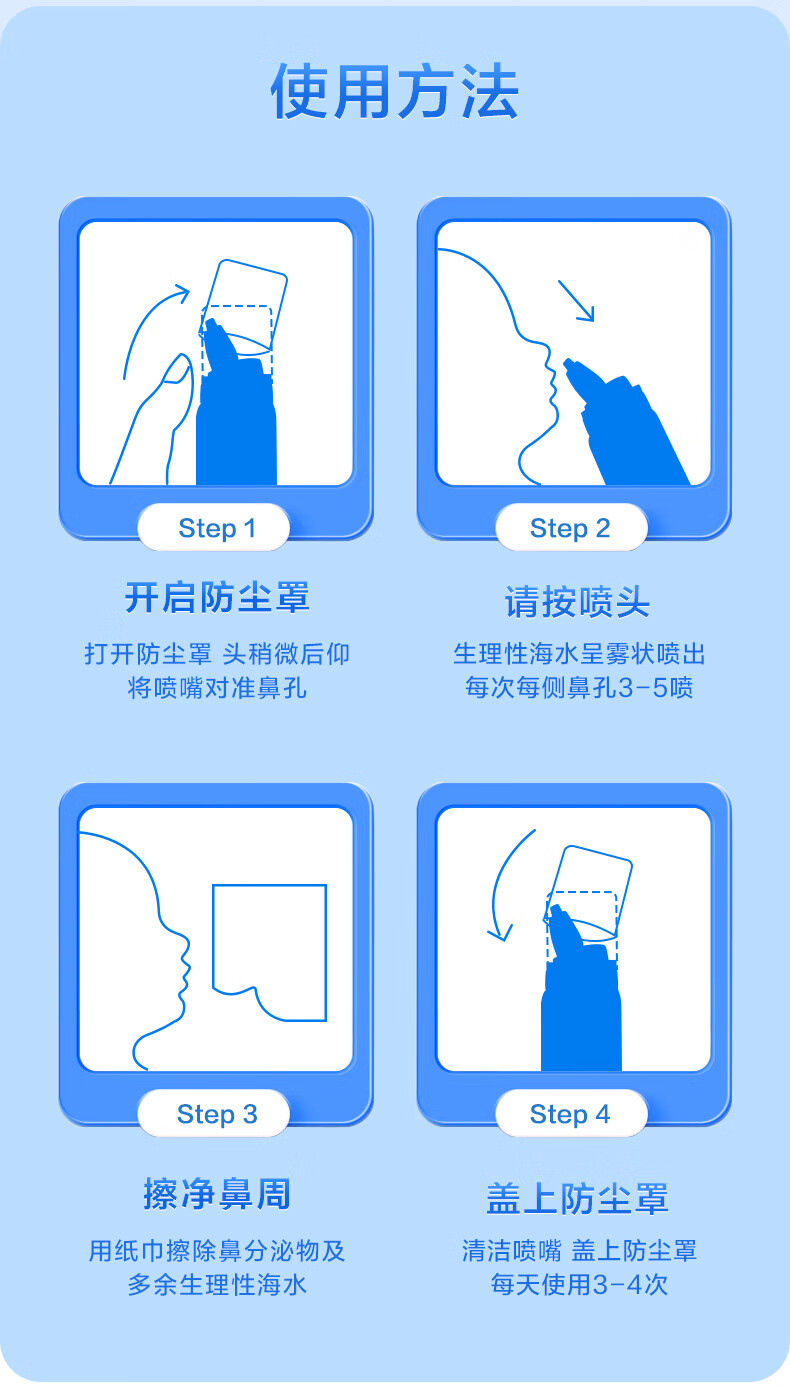 使用方法

Step 1

开启防尘罩

打开防尘罩 头稍微后仰
将喷嘴对准鼻孔

Step 2

请按喷头

生理性海水呈雾状喷出
每次每侧鼻孔3-5喷

Step 3

擦净鼻周

用纸巾擦除鼻分泌物及
多余生理性海水

Step 4

盖上防尘罩

清洁喷嘴 盖上防尘罩
每天使用3-4次