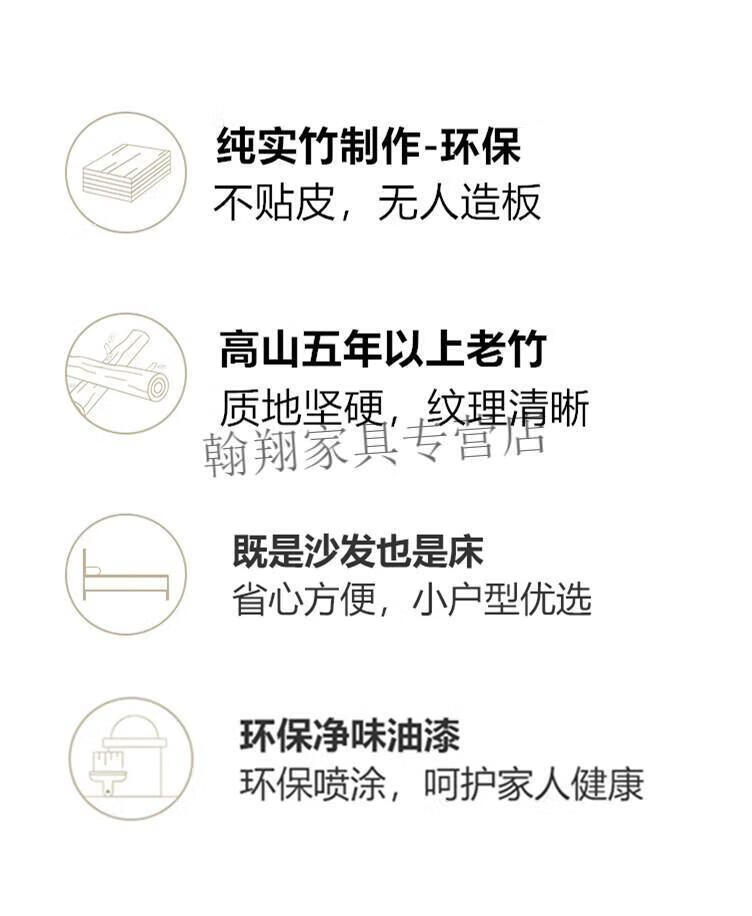 纯实竹制作-环保
不贴皮，无人造板

高山五年以上老竹
质地坚硬，纹理清晰

既是沙发也是床
省心方便，小户型优选

环保净味油漆
环保喷涂，呵护家人健康

翰翔家具专营店