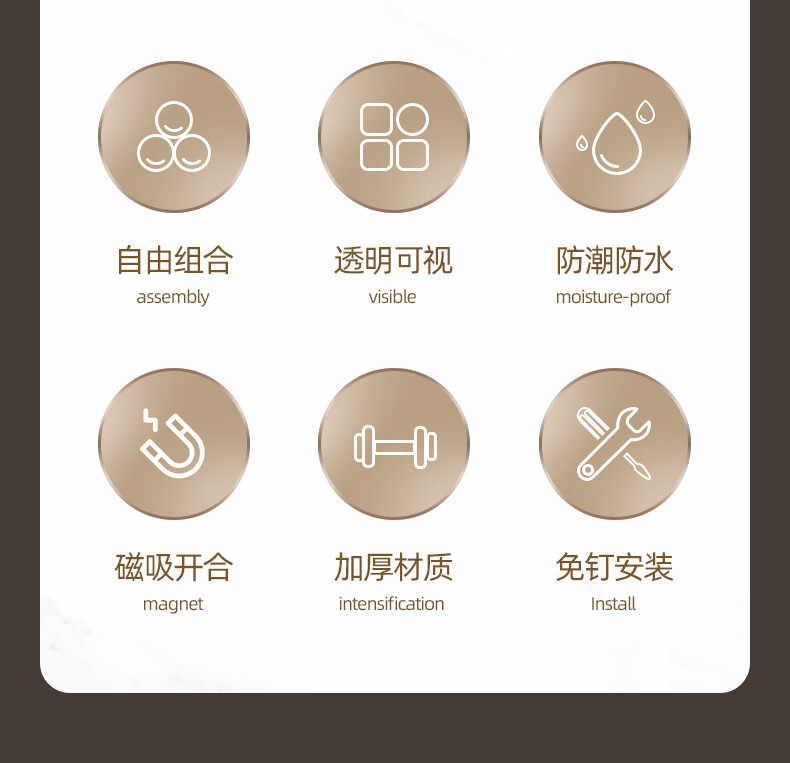 自由组合
assembly

透明可视
visible

防潮防水
moisture-proof

磁吸开合
magnet

加厚材质
intensification

免钉安装
Install