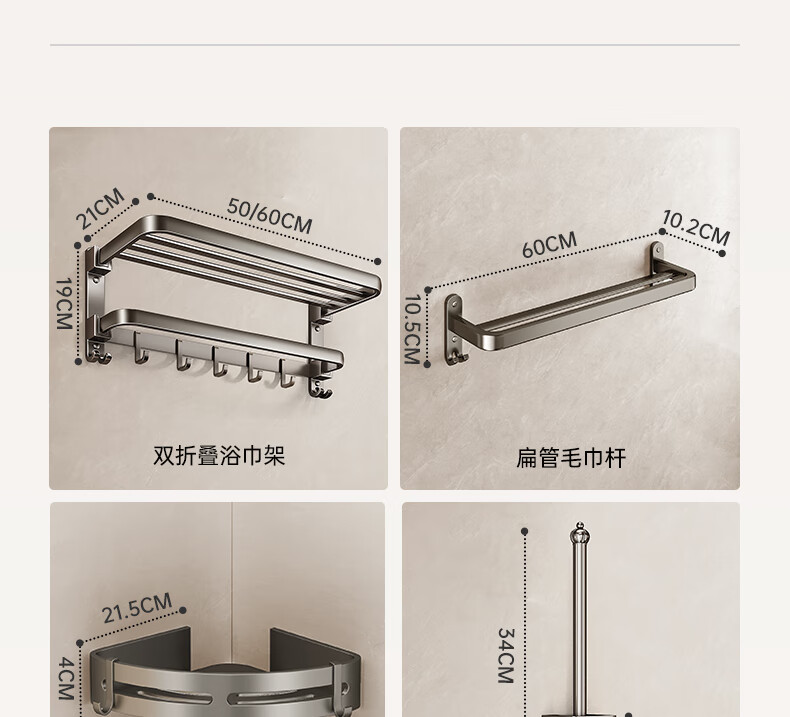 21CM
50/60CM
19CM
双折叠浴巾架

60CM
10.2CM
10.5CM
扁管毛巾杆

21.5CM
4CM

34CM