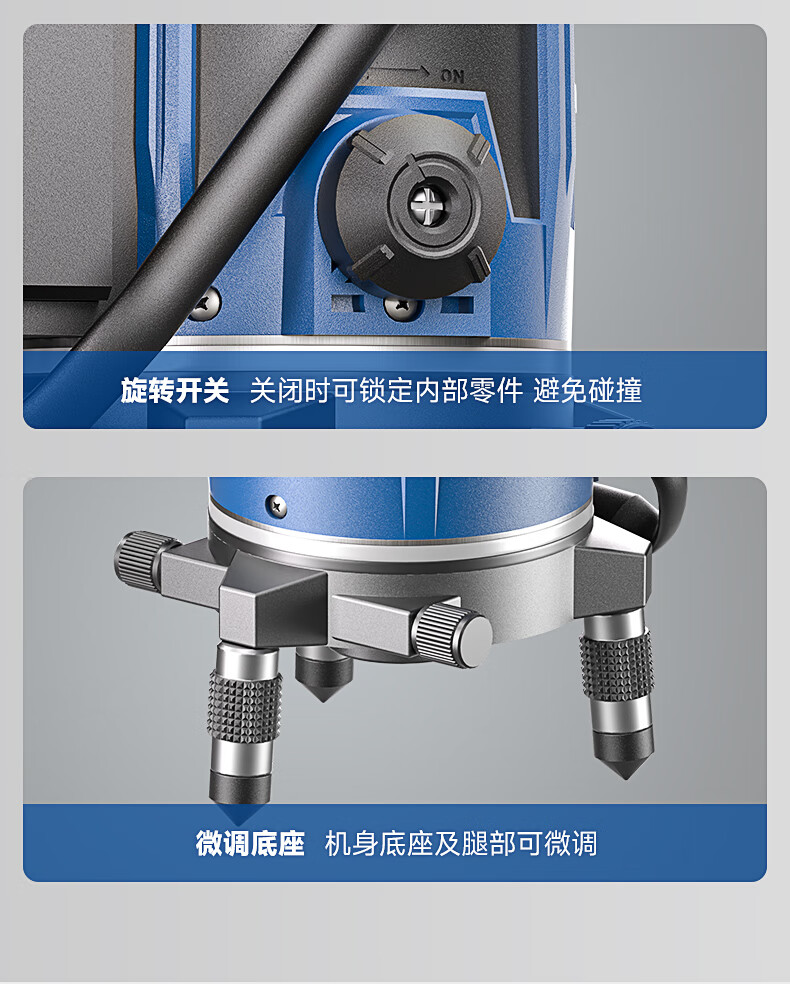 ON

旋转开关 关闭时可锁定内部零件 避免碰撞

微调底座 机身底座及腿部可微调