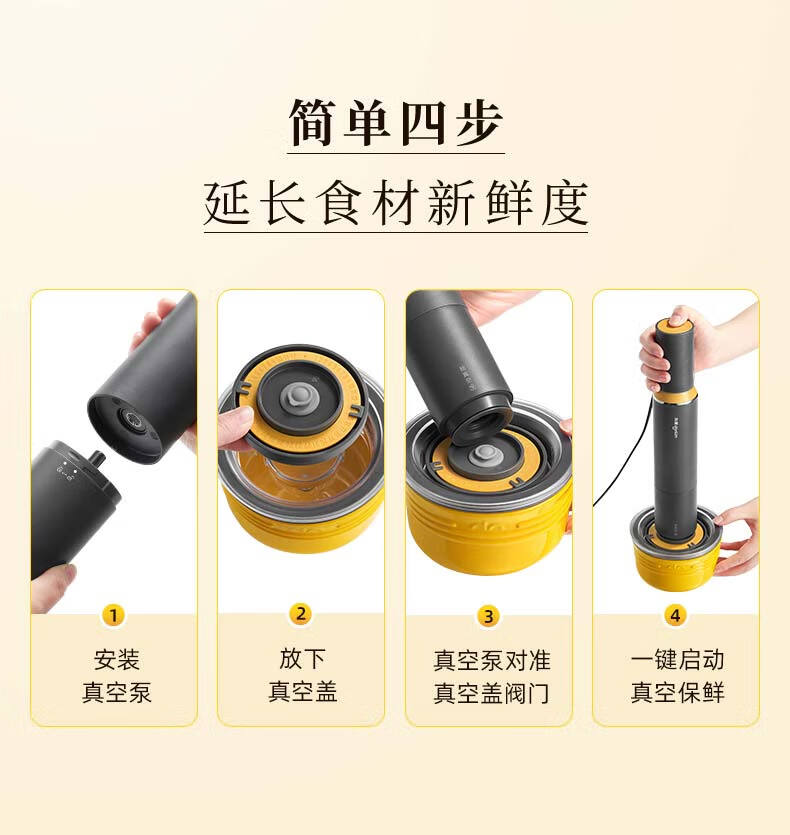 简单四步

延长食材新鲜度

1

安装
真空泵

2

放下
真空盖

3

真空泵对准
真空盖阀门

4

一键启动
真空保鲜