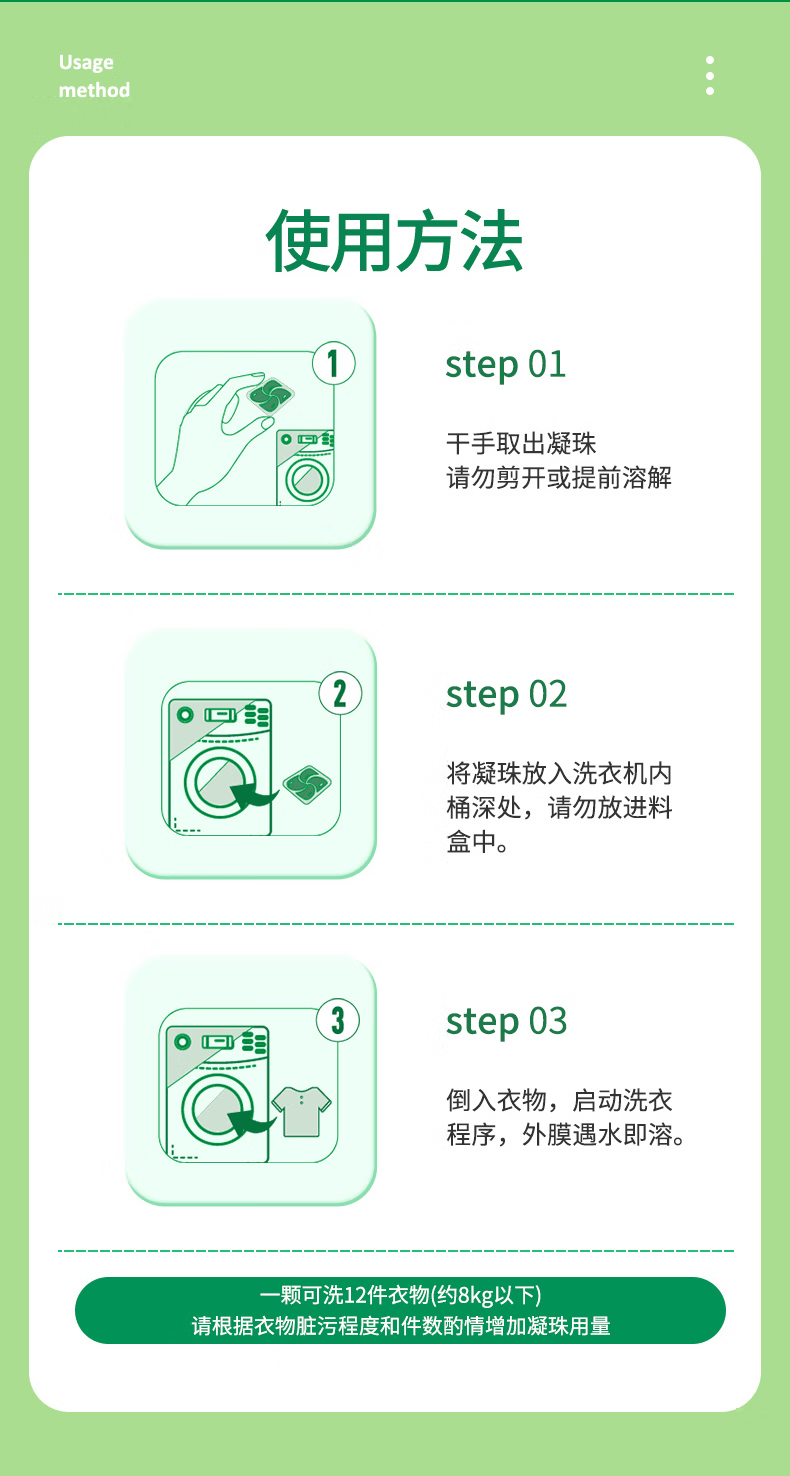 Usage
method

使用方法

1

step 01

干手取出凝珠
请勿剪开或提前溶解

2

step 02

将凝珠放入洗衣机内桶深处，请勿放进料盒中。

3

step 03

倒入衣物，启动洗衣程序，外膜遇水即溶。

一颗可洗12件衣物(约8kg以下)
请根据衣物脏污程度和件数酌情增加凝珠用量