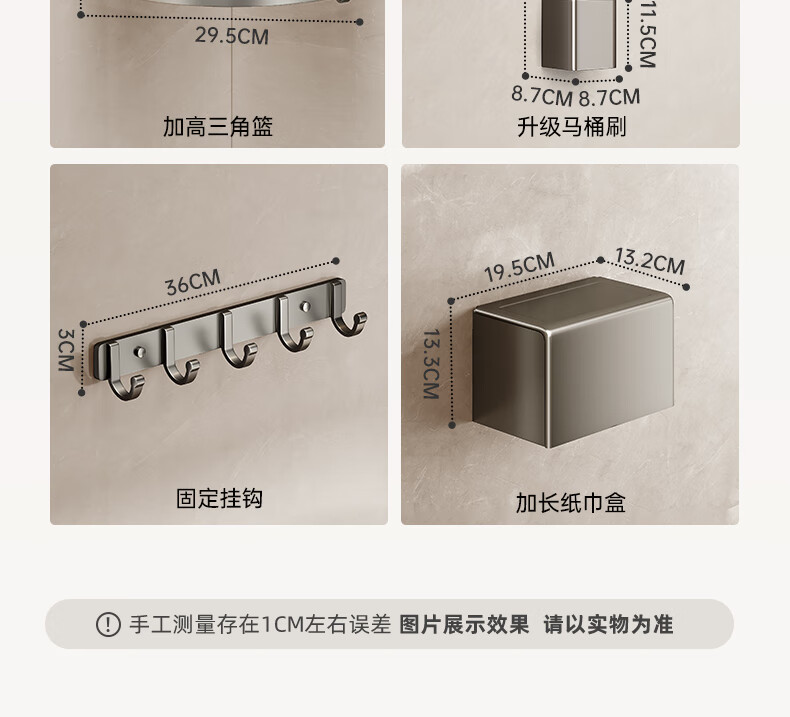 29.5CM

加高三角篮

11.5CM

8.7CM 8.7CM

升级马桶刷

36CM

3CM

固定挂钩

19.5CM 13.2CM

13.3CM

加长纸巾盒

手工测量存在1CM左右误差 图片展示效果 请以实物为准