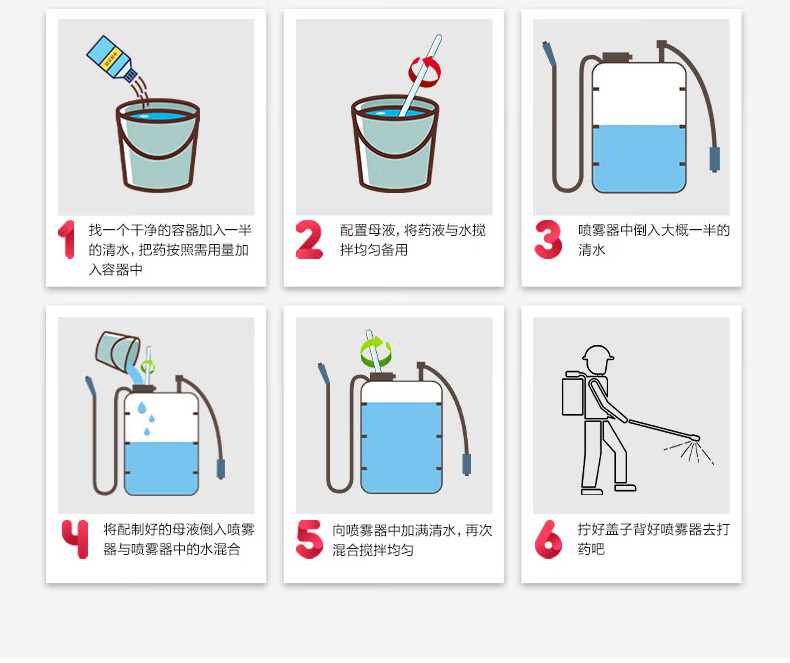 1 找一个干净的容器加入一半的清水，把药按照需用量加入容器中

2 配置母液，将药液与水搅拌均匀备用

3 喷雾器中倒入大概一半的清水

4 将配制好的母液倒入喷雾器与喷雾器中的水混合

5 向喷雾器中加满清水，再次混合搅拌均匀

6 拧好盖子背好喷雾器去打药吧