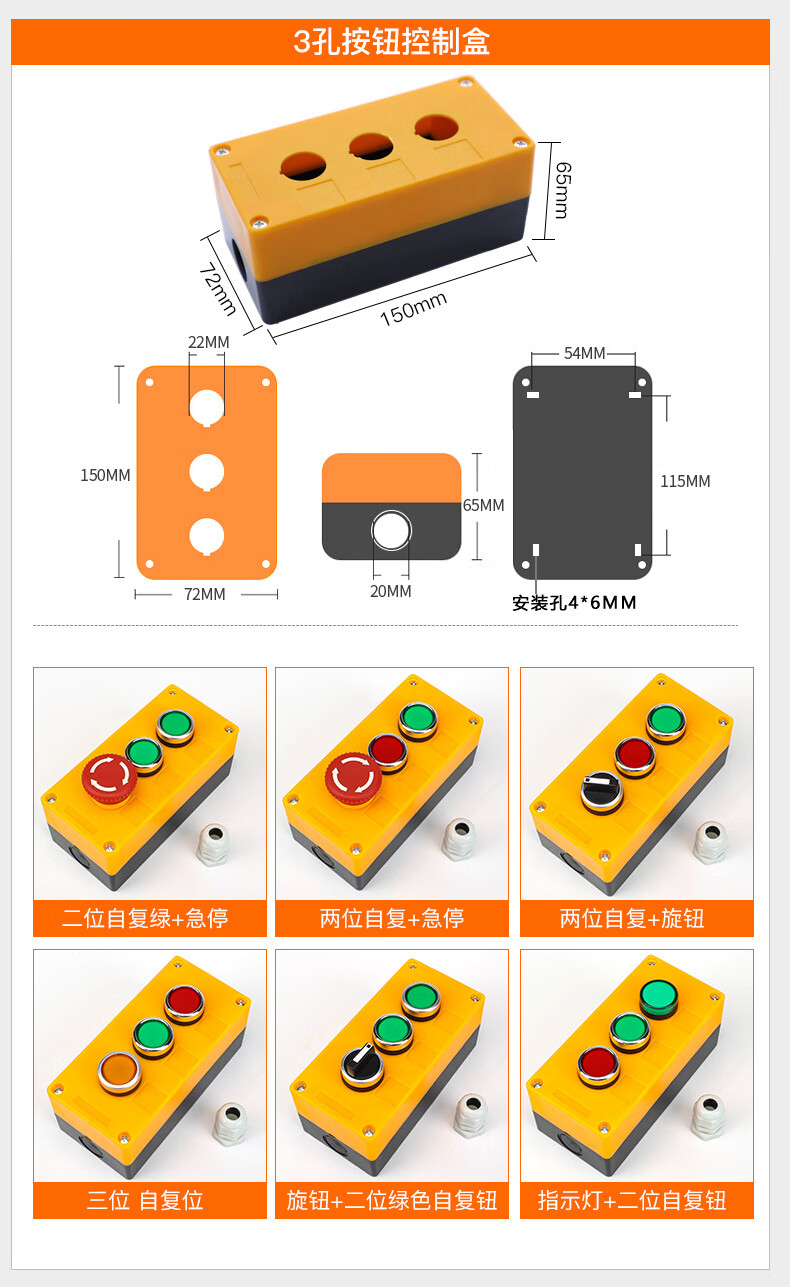 3孔按钮控制盒

65mm
72mm
150mm

22MM
150MM
72MM

65MM
20MM

54MM
115MM
安装孔4*6MM

二位自复绿+急停

两位自复+急停

两位自复+旋钮

三位 自复位

旋钮+二位绿色自复钮

指示灯+二位自复钮