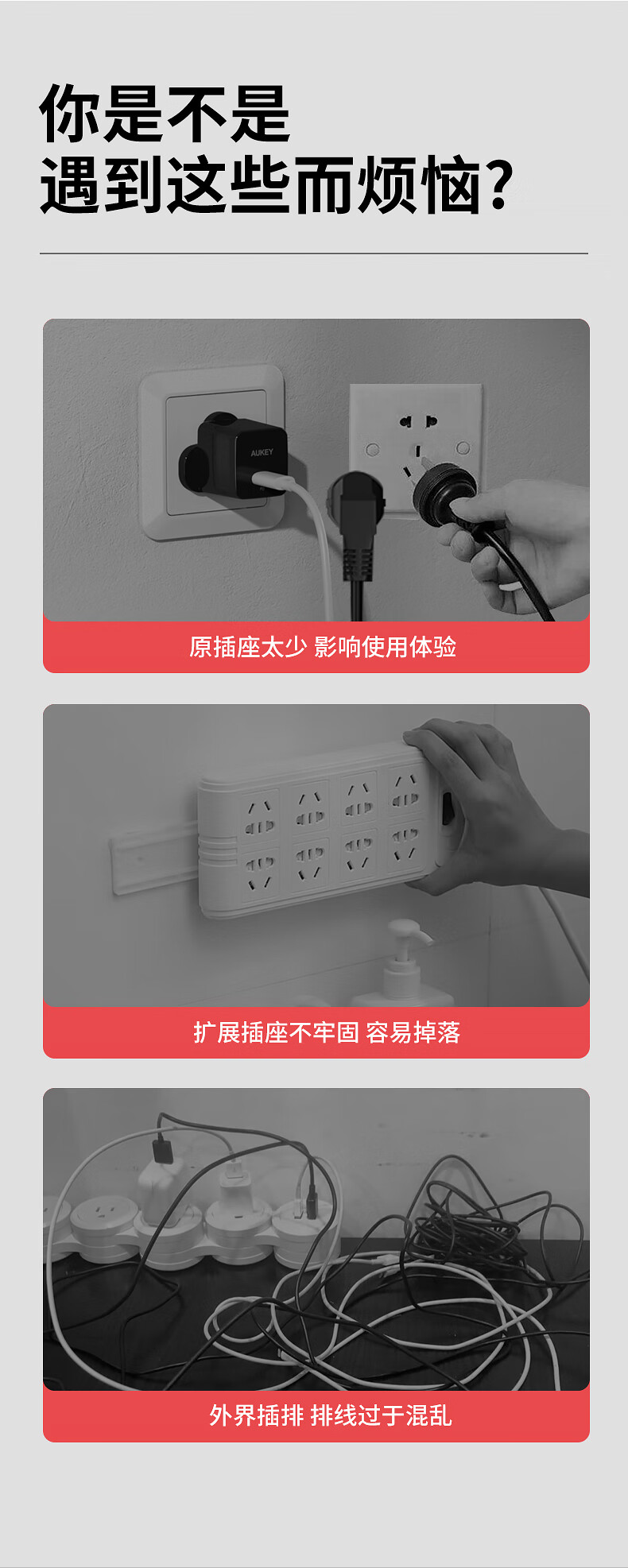 你是不是
遇到这些而烦恼？

AUKEY

原插座太少 影响使用体验

扩展插座不牢固 容易掉落

外界插排 排线过于混乱