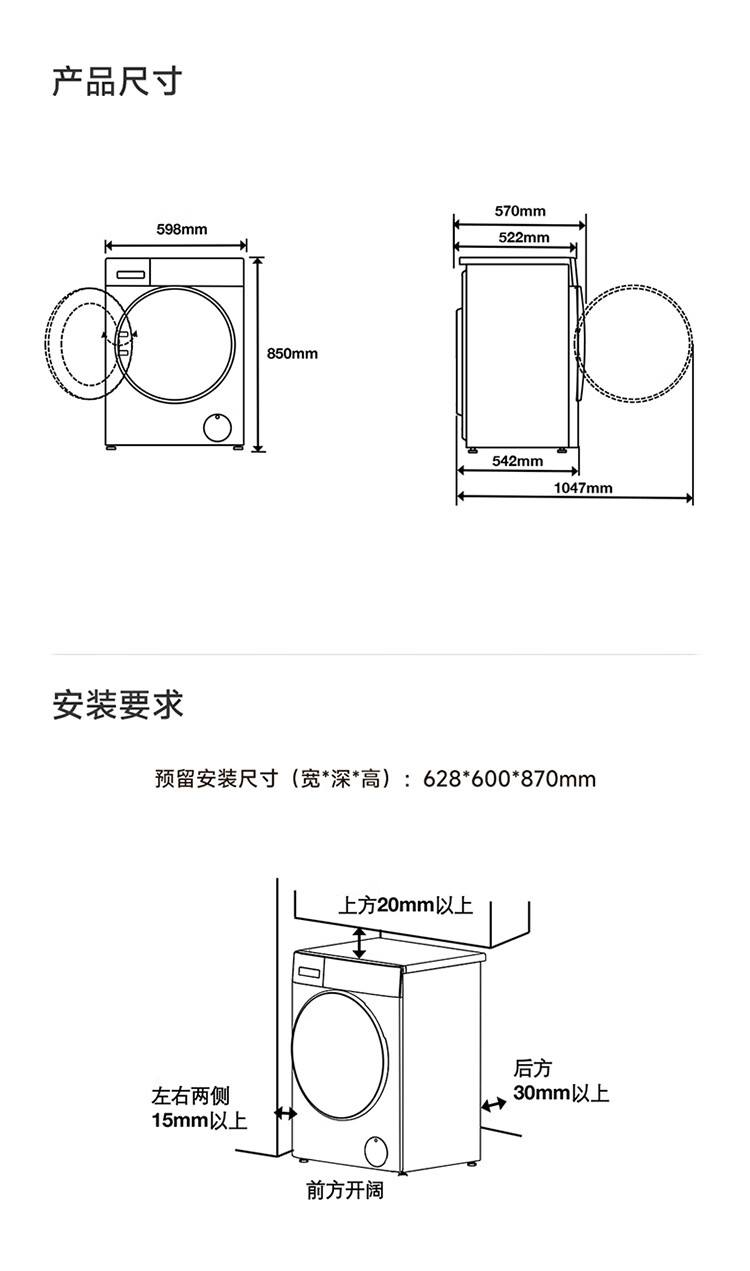 产品尺寸

598mm

850mm

570mm

522mm

542mm

1047mm

安装要求

预留安装尺寸（宽*深*高）：628*600*870mm

上方20mm以上

后方
30mm以上

左右两侧
15mm以上

前方开阔