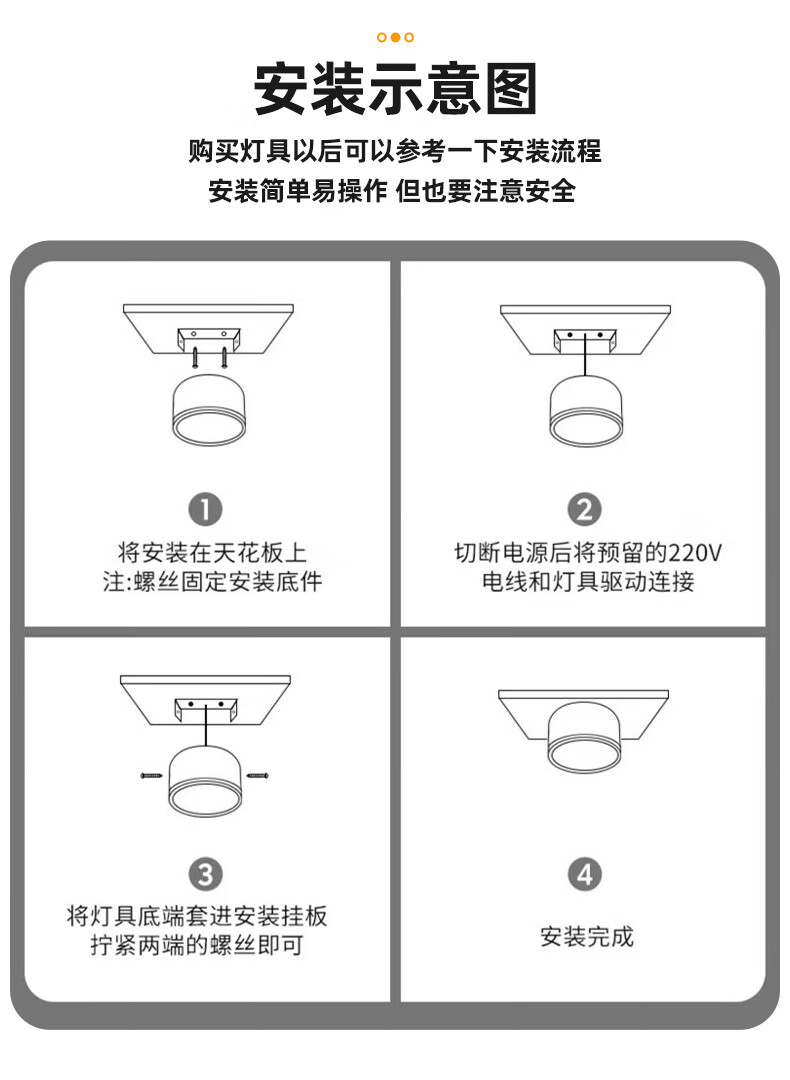 安装示意图

购买灯具以后可以参考一下安装流程
安装简单易操作 但也要注意安全

1
将安装在天花板上
注:螺丝固定安装底件

2
切断电源后将预留的220V
电线和灯具驱动连接

3
将灯具底端套进安装挂板
拧紧两端的螺丝即可

4
安装完成