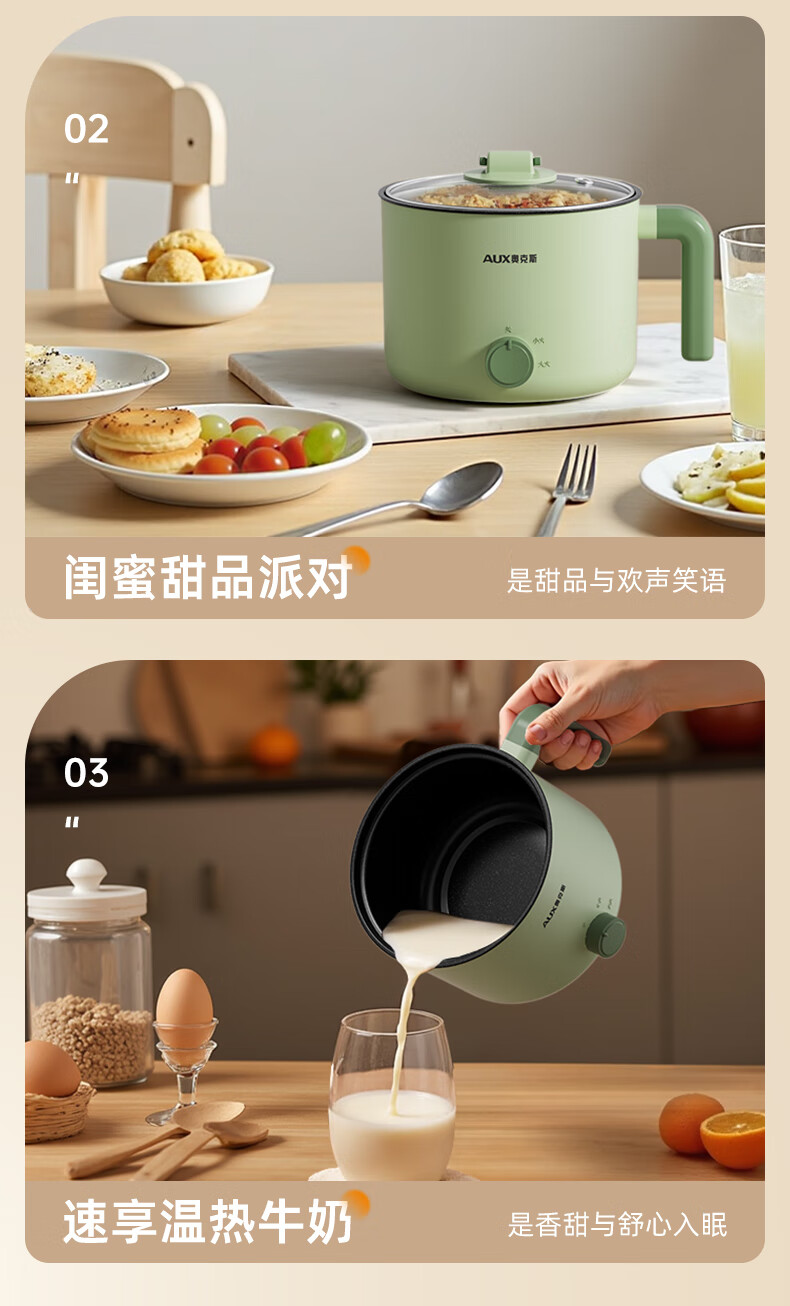 02
"

AUX奥克斯

闺蜜甜品派对

是甜品与欢声笑语

03
"

AUX奥克斯

速享温热牛奶

是香甜与舒心入眠