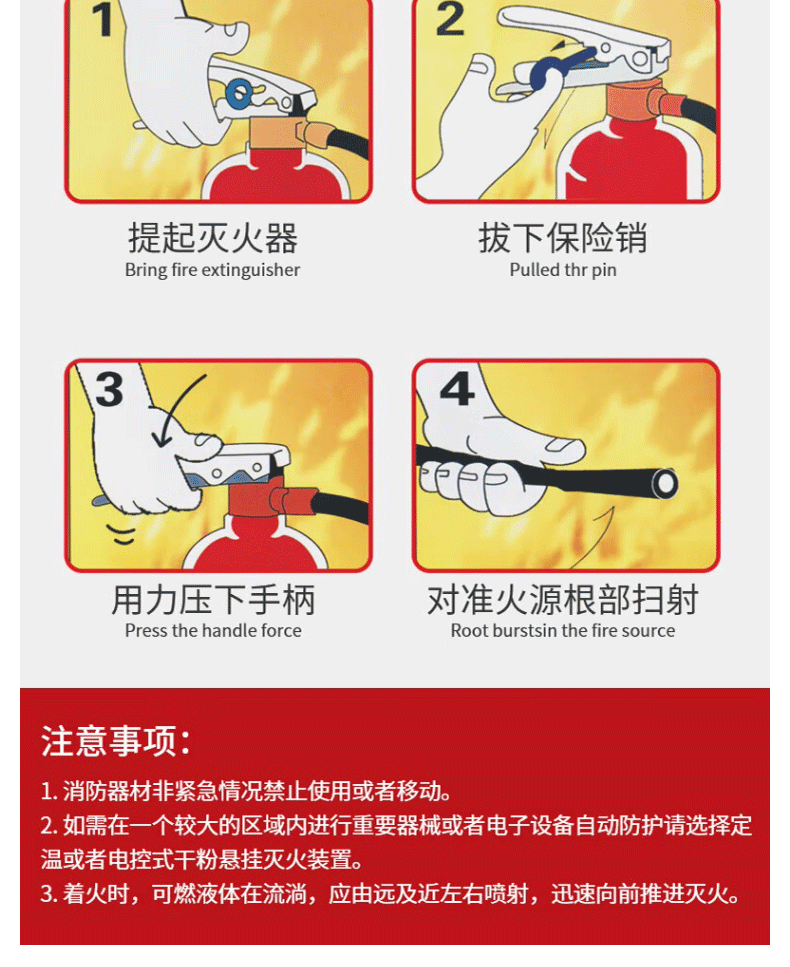 1

提起灭火器
Bring fire extinguisher

2

拔下保险销
Pulled thr pin

3

用力压下手柄
Press the handle force

4

对准火源根部扫射
Root burstsin the fire source

注意事项：

1. 消防器材非紧急情况禁止使用或者移动。
2. 如需在一个较大的区域内进行重要器械或者电子设备自动防护请选择定温或者电控式干粉悬挂灭火装置。
3. 着火时，可燃液体在流淌，应由远及近左右喷射，迅速向前推进灭火。