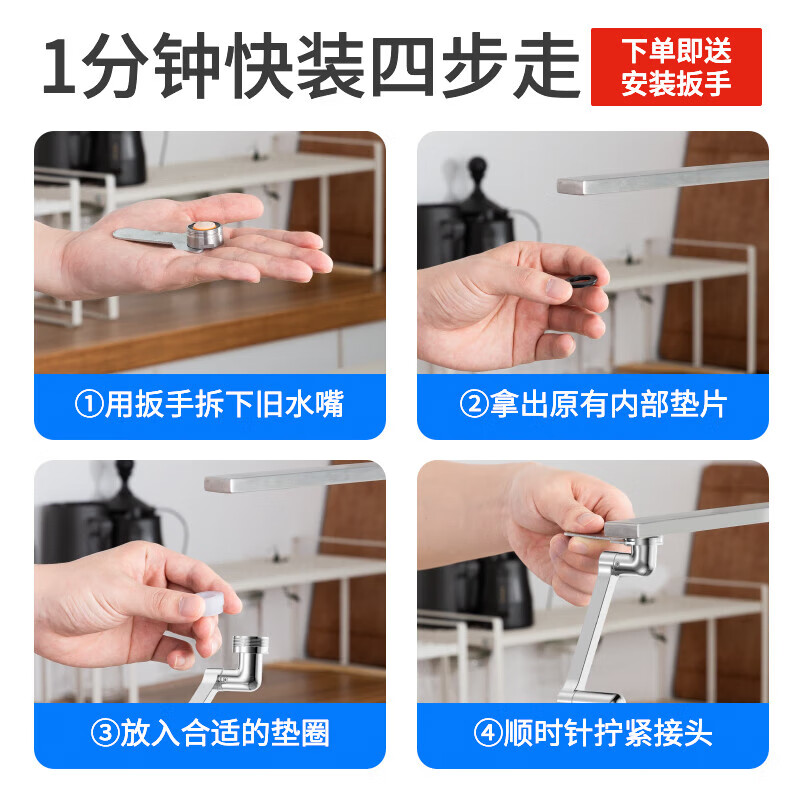 1分钟快装四步走

下单即送
安装扳手

①用扳手拆下旧水嘴

②拿出原有内部垫片

③放入合适的垫圈

④顺时针拧紧接头