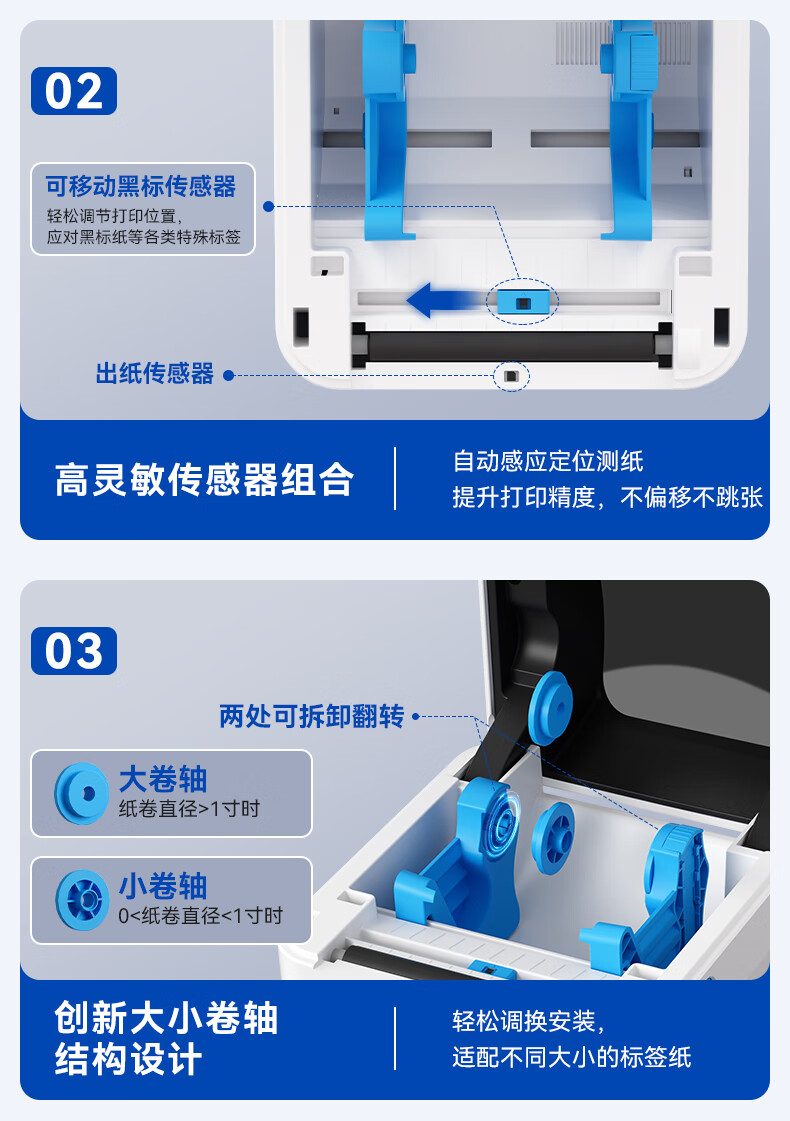 02

可移动黑标传感器
轻松调节打印位置，
应对黑标纸等各类特殊标签

出纸传感器

高灵敏传感器组合

自动感应定位测纸
提升打印精度，不偏移不跳张

03

两处可拆卸翻转

大卷轴
纸卷直径>1寸时

小卷轴
0<纸卷直径<1寸时

创新大小卷轴
结构设计

轻松调换安装，
适配不同大小的标签纸