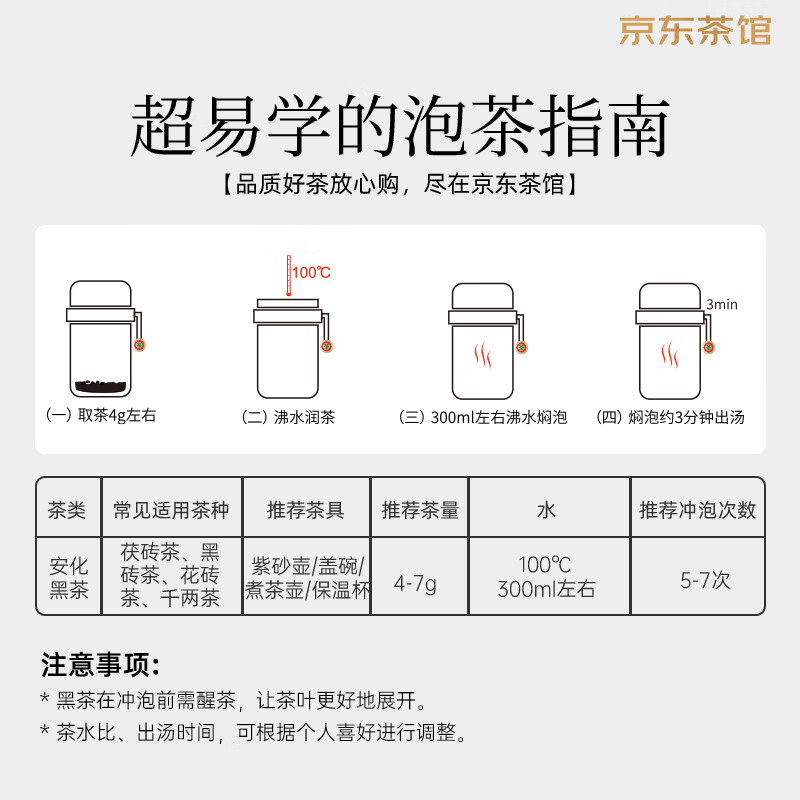 京东茶馆

超易学的泡茶指南

【品质好茶放心购，尽在京东茶馆】

100℃

3min

（一）取茶4g左右

（二）沸水润茶

（三）300ml左右沸水焖泡

（四）焖泡约3分钟出汤

| 茶类 | 常见适用茶种 | 推荐茶具 | 推荐茶量 | 水 | 推荐冲泡次数 |
|---|---|---|---|---|---|
| 安化黑茶 | 茯砖茶、黑砖茶、花砖茶、千两茶 | 紫砂壶/盖碗/煮茶壶/保温杯 | 4-7g | 100℃ 300ml左右 | 5-7次 |

注意事项：

* 黑茶在冲泡前需醒茶，让茶叶更好地展开。

* 茶水比、出汤时间，可根据个人喜好进行调整。