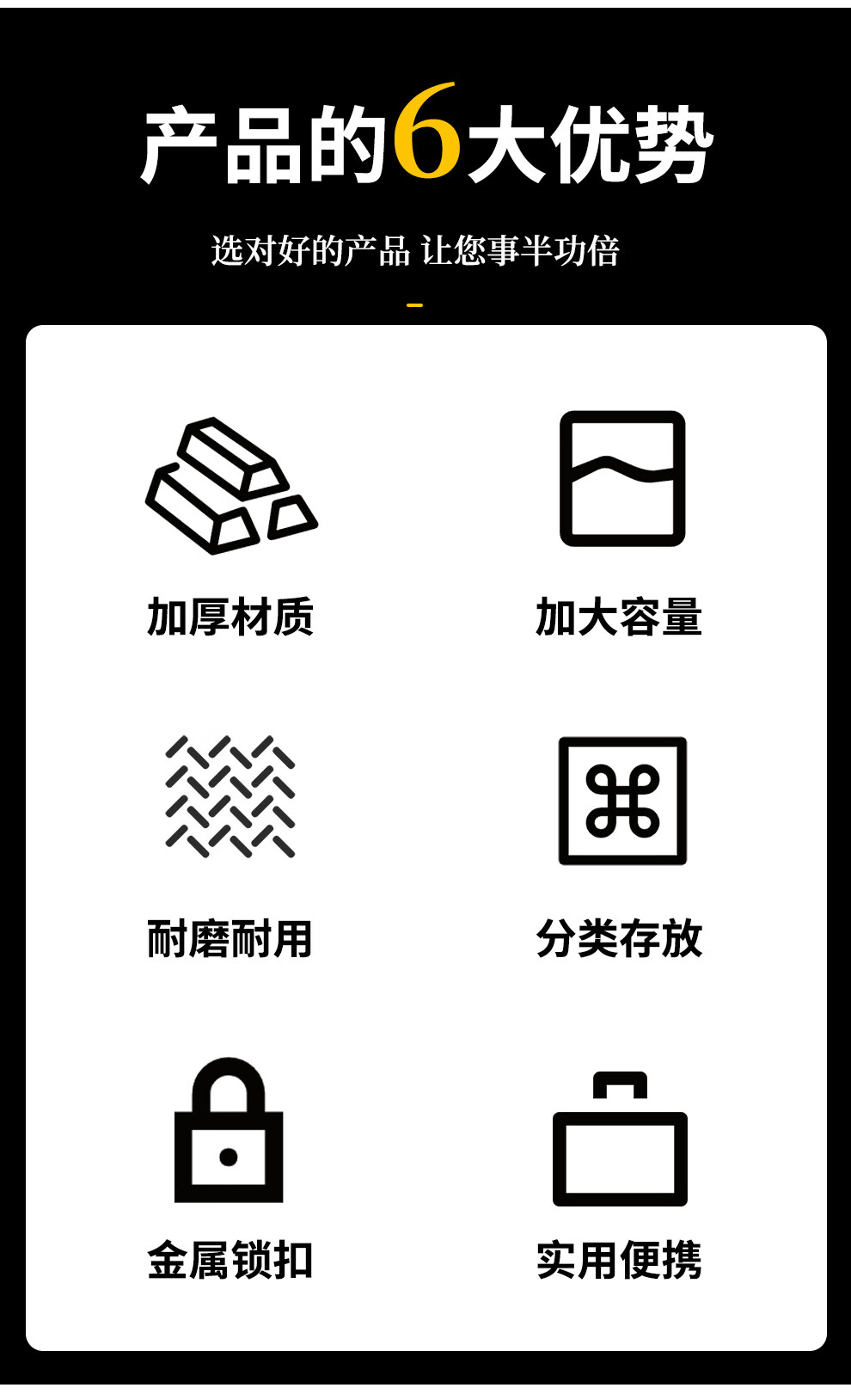 产品的6大优势

选对好的产品 让您事半功倍

加厚材质

加大容量

耐磨耐用

分类存放

金属锁扣

实用便携