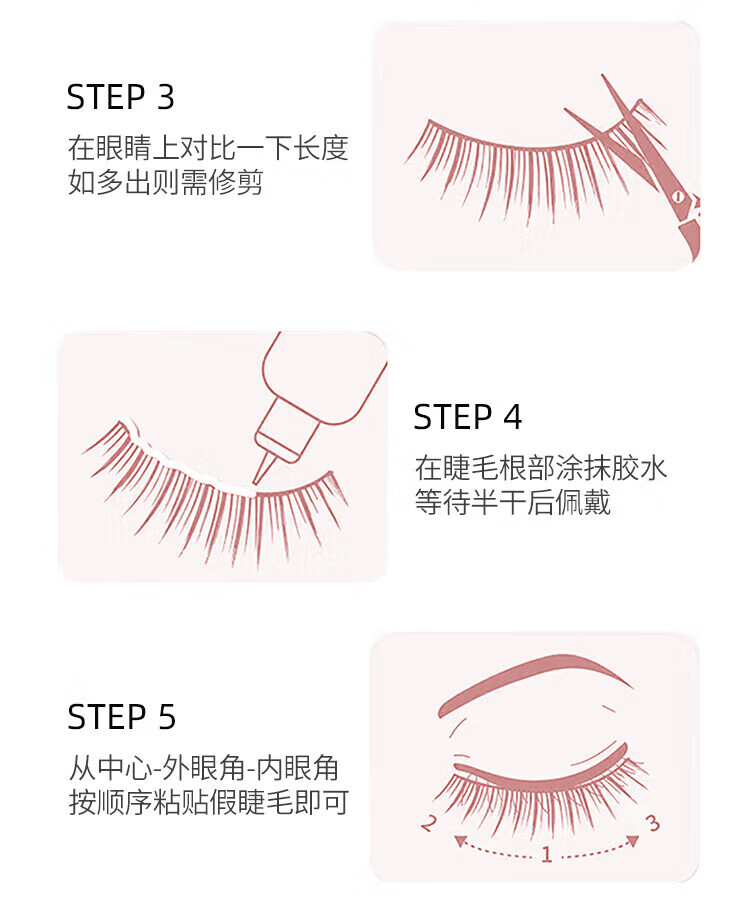 STEP 3
在眼睛上对比一下长度
如多出则需修剪

STEP 4
在睫毛根部涂抹胶水
等待半干后佩戴

STEP 5
从中心-外眼角-内眼角
按顺序粘贴假睫毛即可

2
1
3