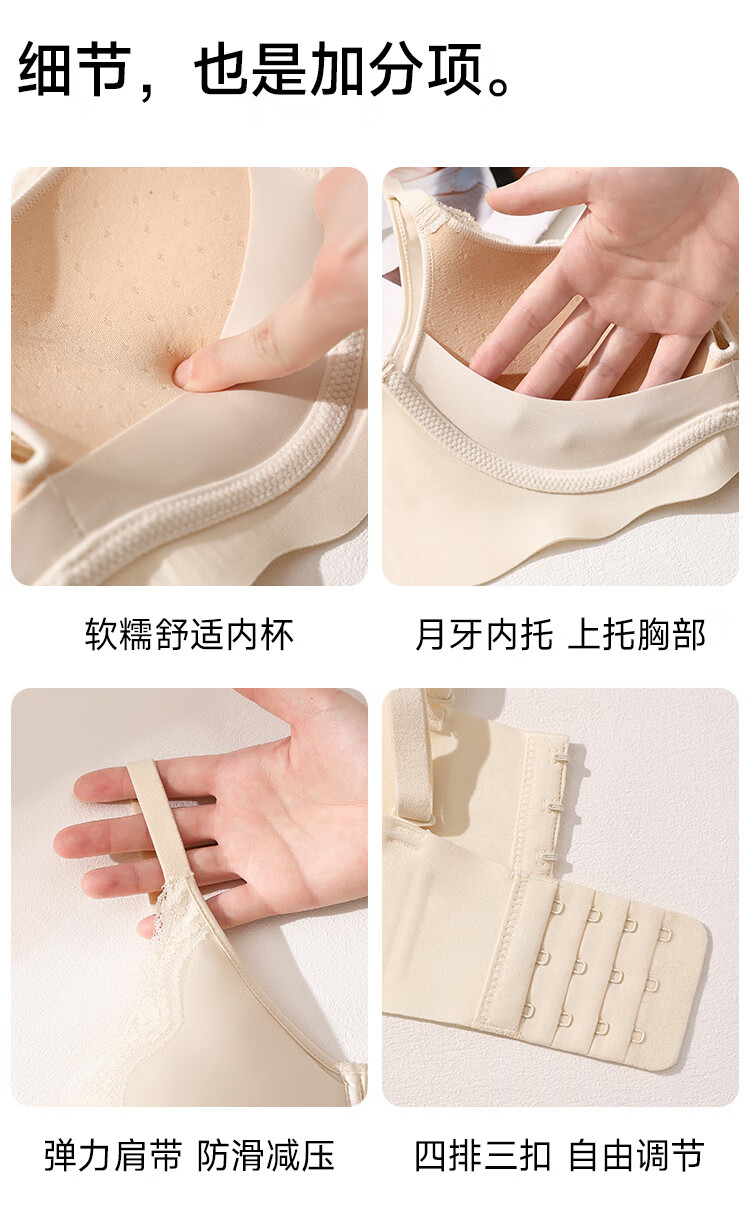 细节，也是加分项。

软糯舒适内杯

月牙内托 上托胸部

弹力肩带 防滑减压

四排三扣 自由调节