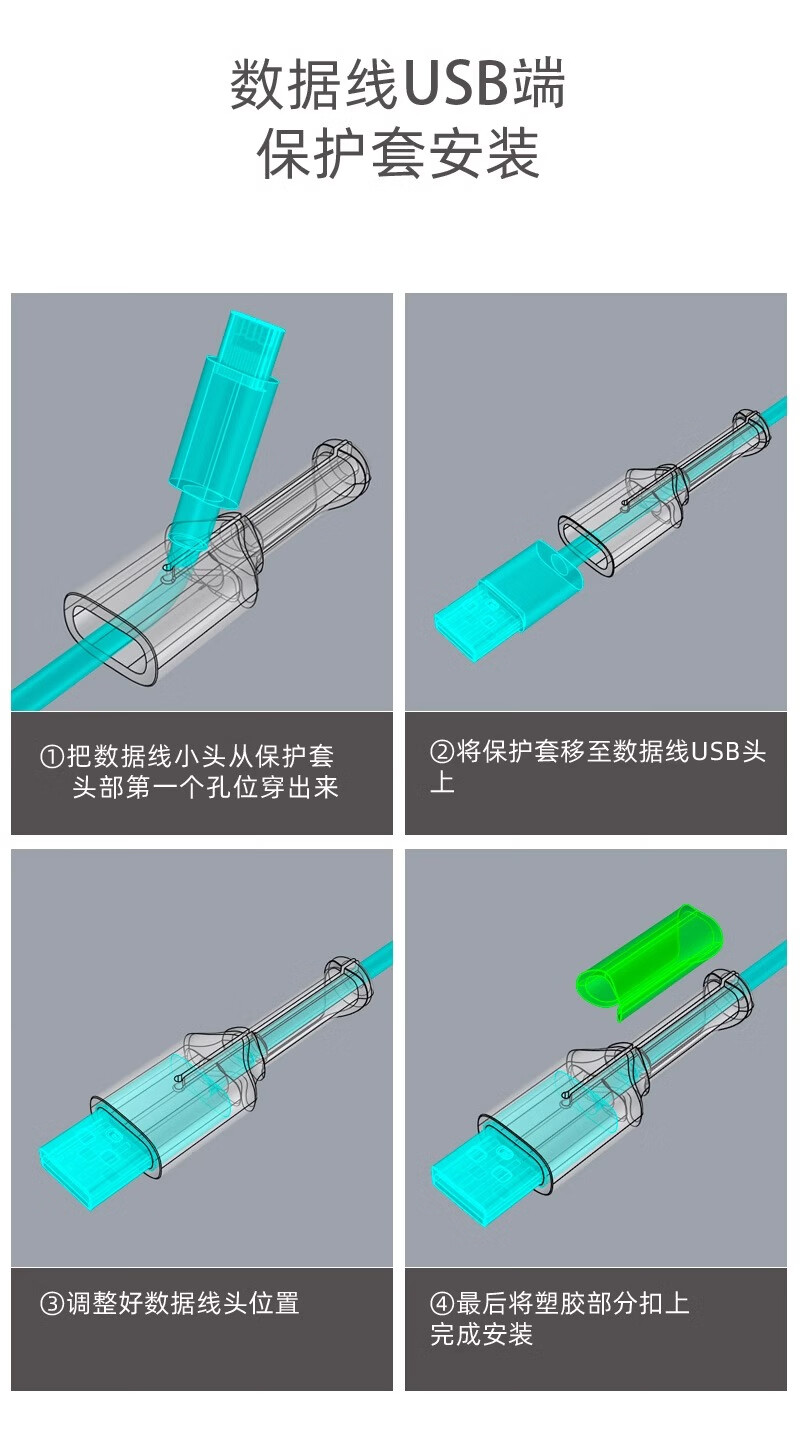 数据线USB端
保护套安装

①把数据线小头从保护套头部第一个孔位穿出来

②将保护套移至数据线USB头上

③调整好数据线头位置

④最后将塑胶部分扣上完成安装