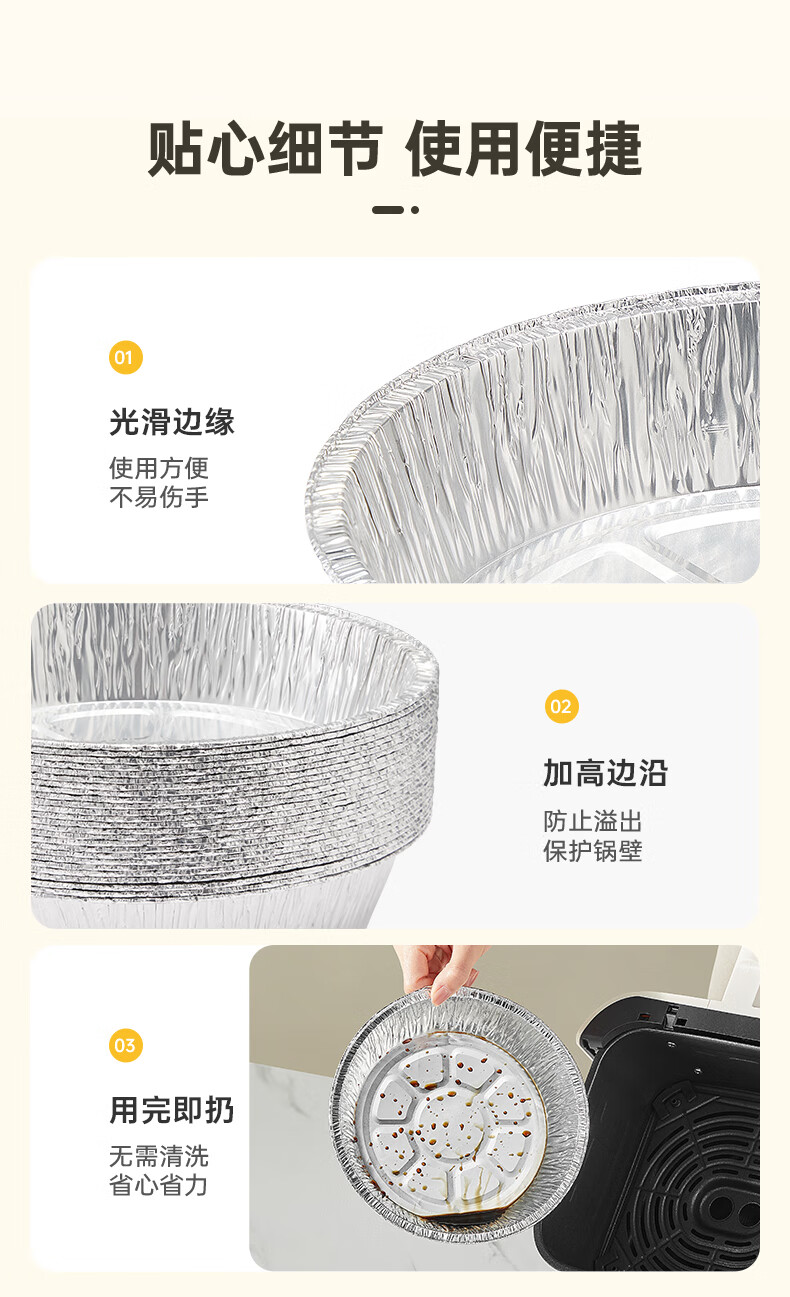 贴心细节 使用便捷

01

光滑边缘

使用方便
不易伤手

02

加高边沿

防止溢出
保护锅壁

03

用完即扔

无需清洗
省心省力