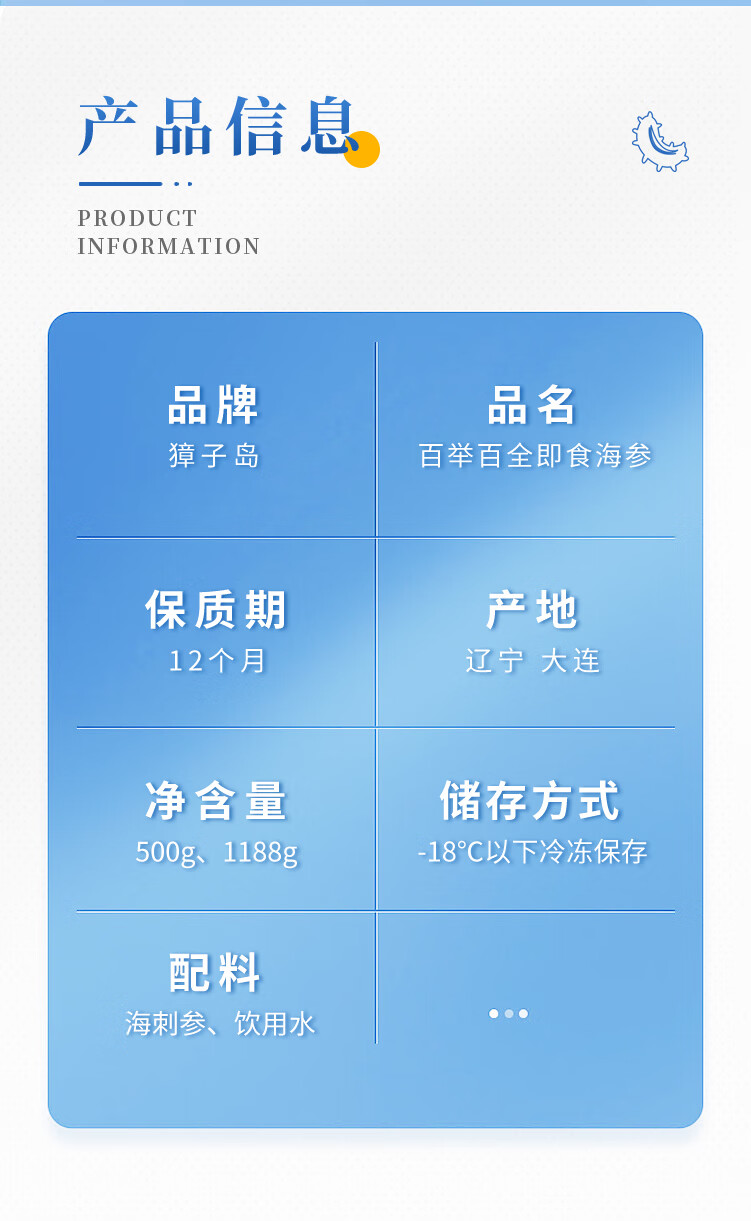 产品信息

PRODUCT
INFORMATION

品牌
獐子岛

品名
百举百全即食海参

保质期
12个月

产地
辽宁 大连

净含量
500g、1188g

储存方式
-18°C以下冷冻保存

配料
海刺参、饮用水