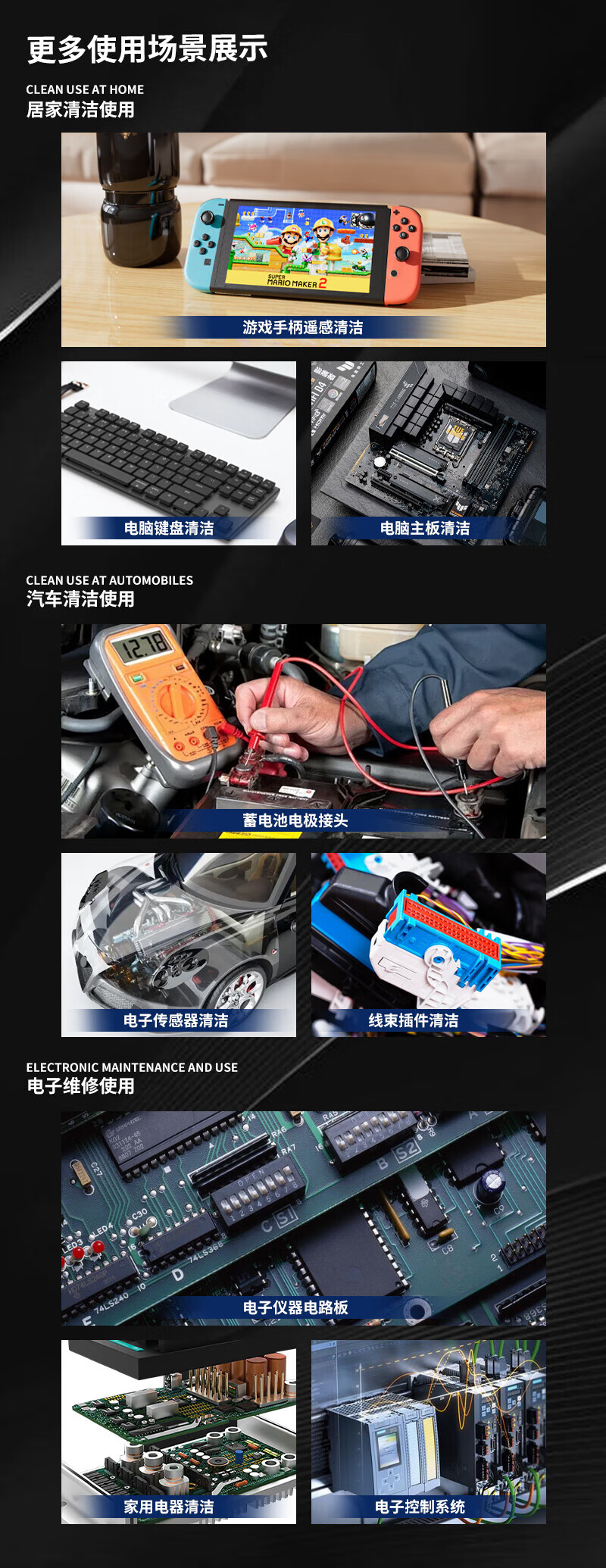 更多使用场景展示

CLEAN USE AT HOME
居家清洁使用

SUPER MARIO MAKER 2

游戏手柄遥感清洁

电脑键盘清洁

电脑主板清洁

CLEAN USE AT AUTOMOBILES
汽车清洁使用

12.78

蓄电池电极接头

电子传感器清洁

线束插件清洁

ELECTRONIC MAINTENANCE AND USE
电子维修使用

电子仪器电路板

家用电器清洁

电子控制系统