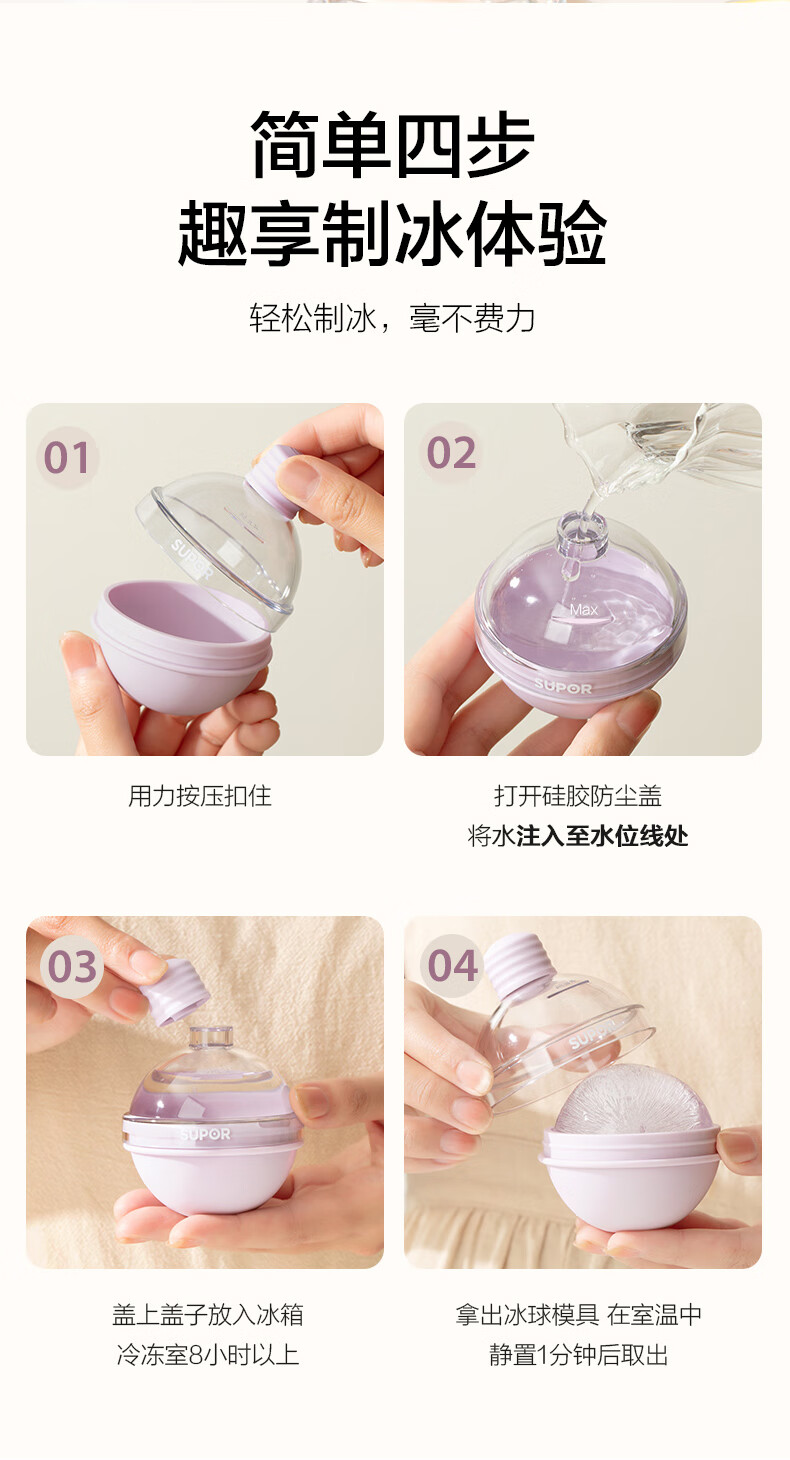 简单四步
趣享制冰体验

轻松制冰，毫不费力

01

SUPOR

用力按压扣住

02

Max

SUPOR

打开硅胶防尘盖
将水注入至水位线处

03

SUPOR

盖上盖子放入冰箱
冷冻室8小时以上

04

SUPOR

拿出冰球模具 在室温中
静置1分钟后取出